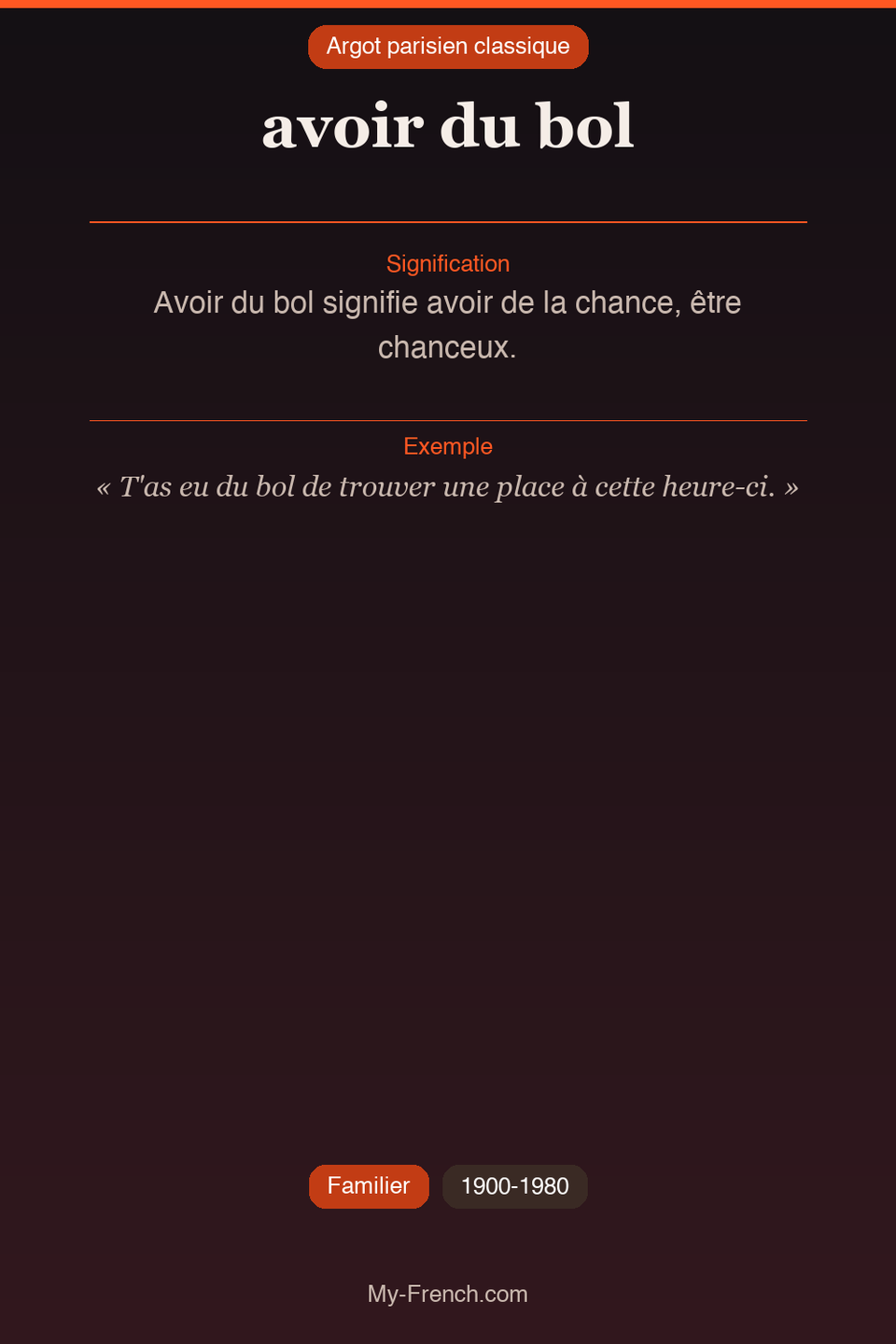 Argot parisien classique

avoir du bol

Signification

Avoir du bol signifie avoir de la chance, être chanceux.

Exemple

« T'as eu du bol de trouver une place à cette heure-ci. »

Familier

1900-1980

My-French.com