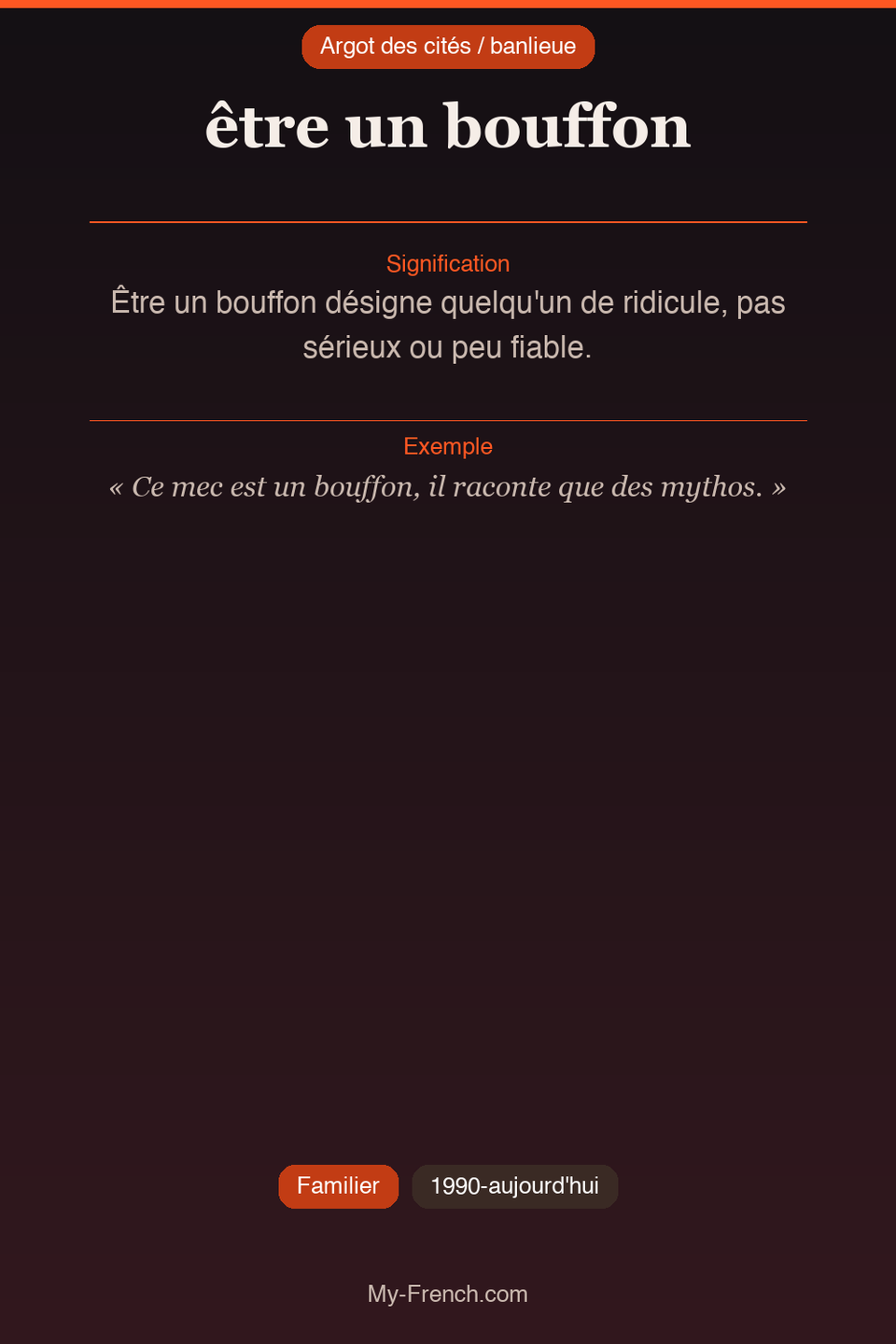 Argot des cités / banlieue

être un bouffon

Signification

Être un bouffon désigne quelqu'un de ridicule, pas sérieux ou peu fiable.

Exemple

« Ce mec est un bouffon, il raconte que des mythos. »

Familier

1990-aujourd'hui

My-French.com