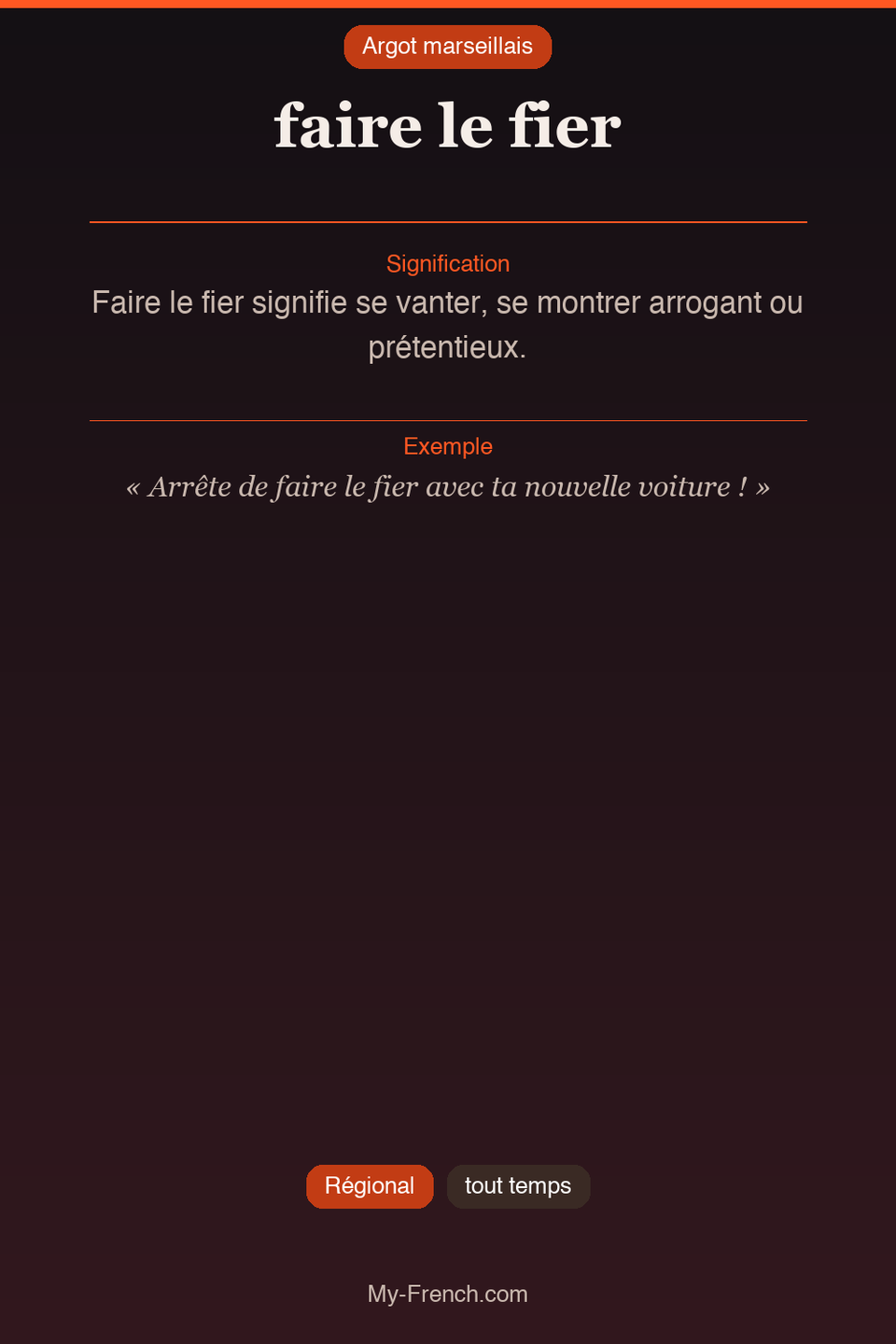 Argot marseillais

faire le fier

Signification

Faire le fier signifie se vanter, se montrer arrogant ou prétentieux.

Exemple

« Arrête de faire le fier avec ta nouvelle voiture ! »

Régional

tout temps

My-French.com