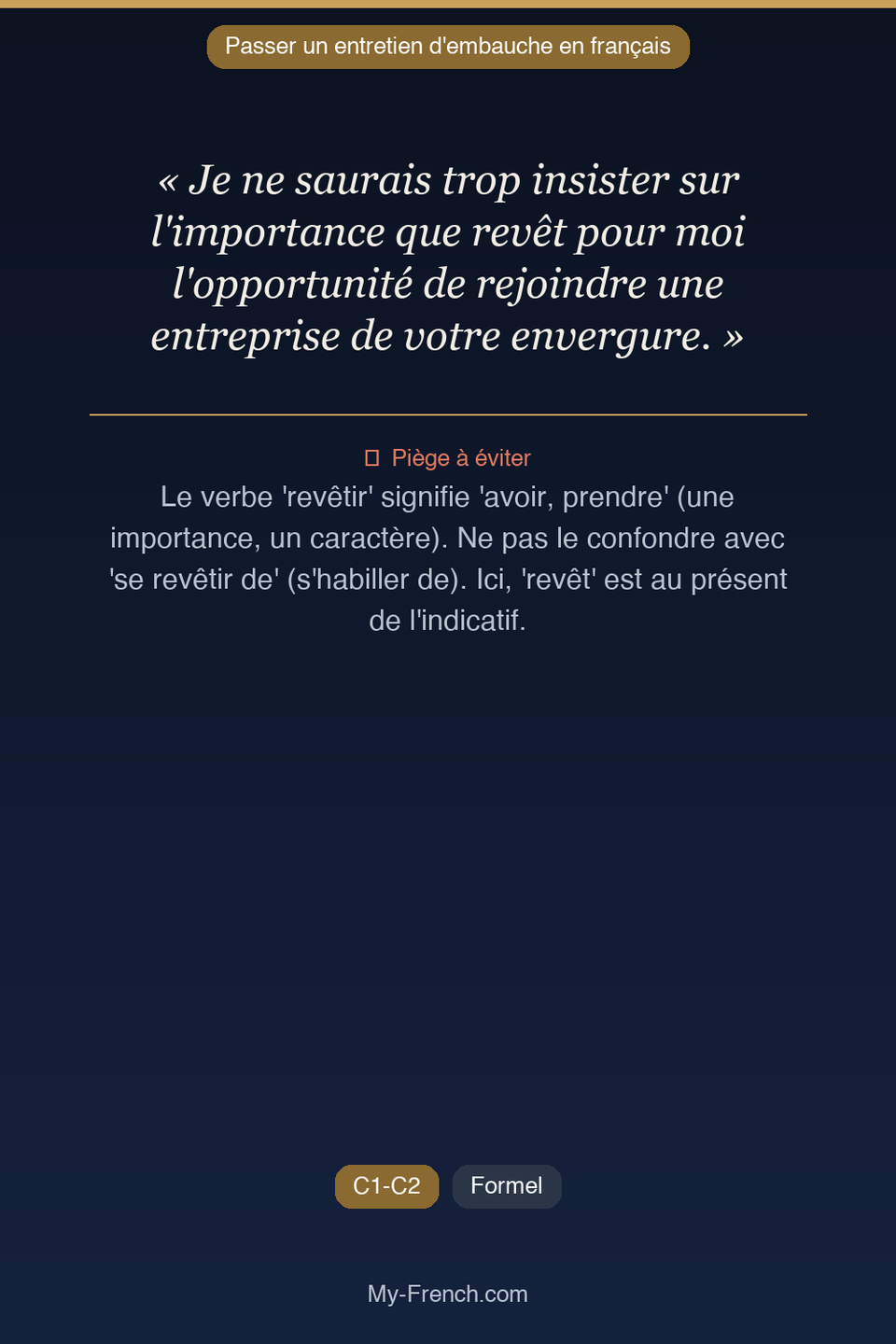 Passer un entretien d'embauche en français

« Je ne saurais trop insister sur l'importance que revêt pour moi l'opportunité de rejoindre une entreprise de votre envergure. »

Piège à éviter

Le verbe 'revêtir' signifie 'avoir, prendre' (une importance, un caractère). Ne pas le confondre avec 'se revêtir de' (s'habiller de). Ici, 'revêt' est au présent de l'indicatif.

C1-C2 Formel

My-French.com