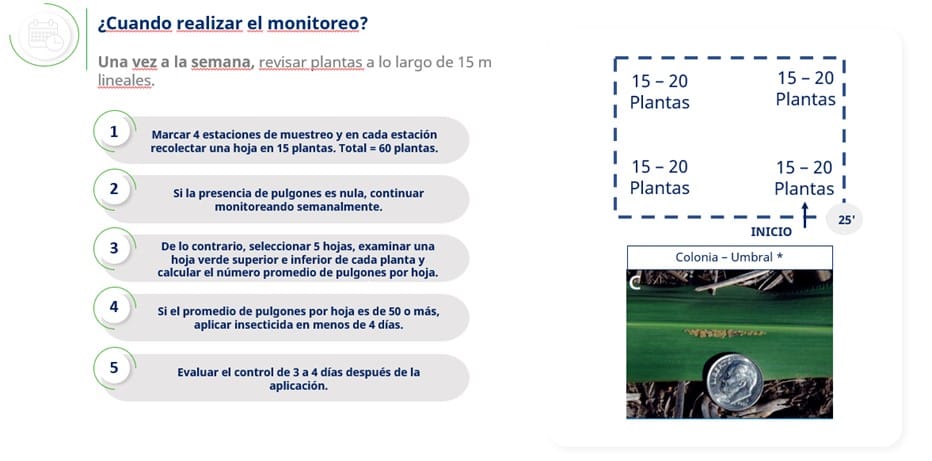 ¿Cuando realizar el monitoreo?

Una vez a la semana, revisar plantas a lo largo de 15 m lineales.

1
Marcar 4 estaciones de muestreo y en cada estación recolectar una hoja en 15 plantas. Total = 60 plantas.

2
Si la presencia de pulgones es nula, continuar monitoreando semanalmente.

3
De lo contrario, seleccionar 5 hojas, examinar una hoja verde superior e inferior de cada planta y calcular el número promedio de pulgones por hoja.

4
Si el promedio de pulgones por hoja es de 50 o más, aplicar insecticida en menos de 4 días.

5
Evaluar el control de 3 a 4 días después de la aplicación.

15 – 20 Plantas
15 – 20 Plantas
15 – 20 Plantas
15 – 20 Plantas
INICIO
25'

Colonia – Umbral *
C