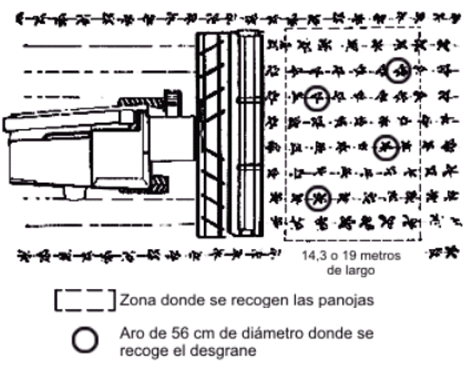 14,3 o 19 metros de largo

Zona donde se recogen las panojas

Aro de 56 cm de diámetro donde se recoge el desgrane