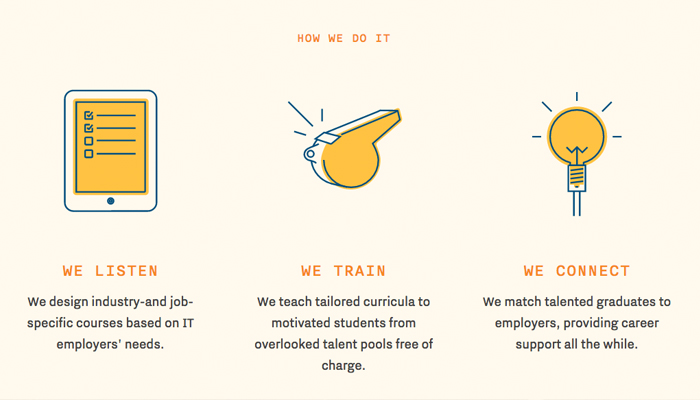 HOW WE DO IT

WE LISTEN

We design industry-and job-specific courses based on IT employers' needs.

WE TRAIN

We teach tailored curricula to motivated students from overlooked talent pools free of charge.

WE CONNECT

We match talented graduates to employers, providing career support all the while.