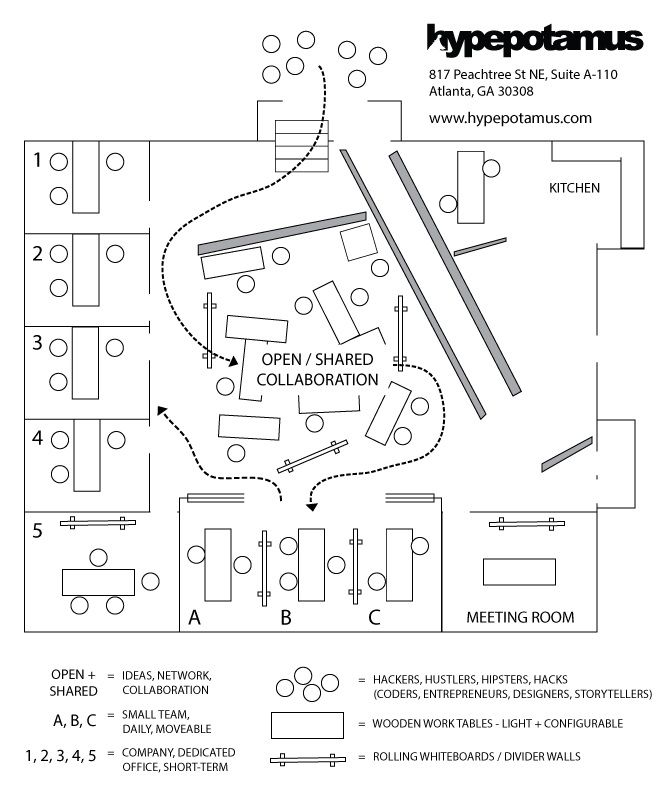 hypepotamus
817 Peachtree St NE, Suite A-110
Atlanta, GA 30308
www.hypepotamus.com

1
2
3
4
5

KITCHEN

OPEN / SHARED
COLLABORATION

A
B
C
MEETING ROOM

OPEN + SHARED = IDEAS, NETWORK, COLLABORATION

A, B, C = SMALL TEAM, DAILY, MOVEABLE

1, 2, 3, 4, 5 = COMPANY, DEDICATED OFFICE, SHORT-TERM

= HACKERS, HUSTLERS, HIPSTERS, HACKS (CODERS, ENTREPRENEURS, DESIGNERS, STORYTELLERS)

= WOODEN WORK TABLES - LIGHT + CONFIGURABLE

= ROLLING WHITEBOARDS / DIVIDER WALLS