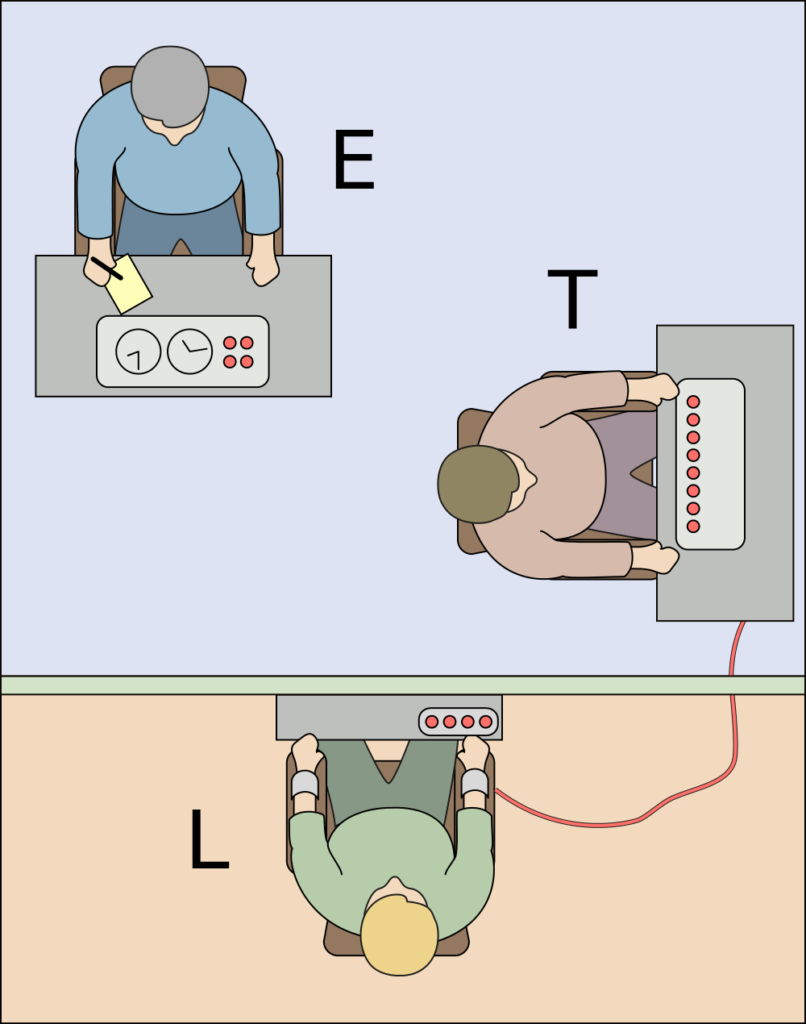 E

T

L