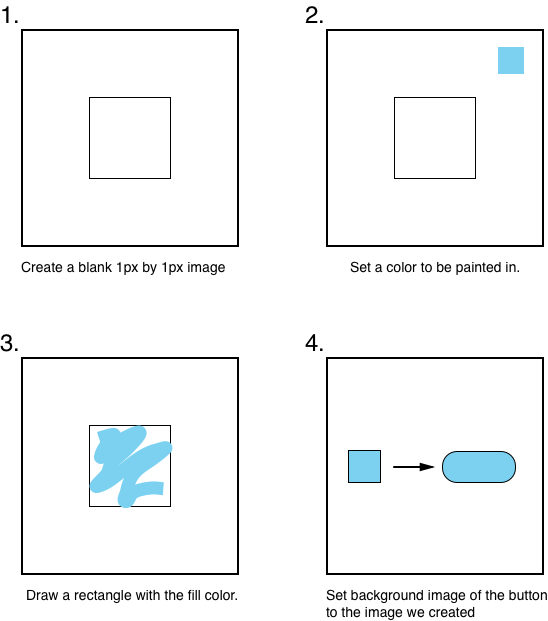 1.

Create a blank 1px by 1px image

2.

Set a color to be painted in.

3.

Draw a rectangle with the fill color.

4.

Set background image of the button to the image we created