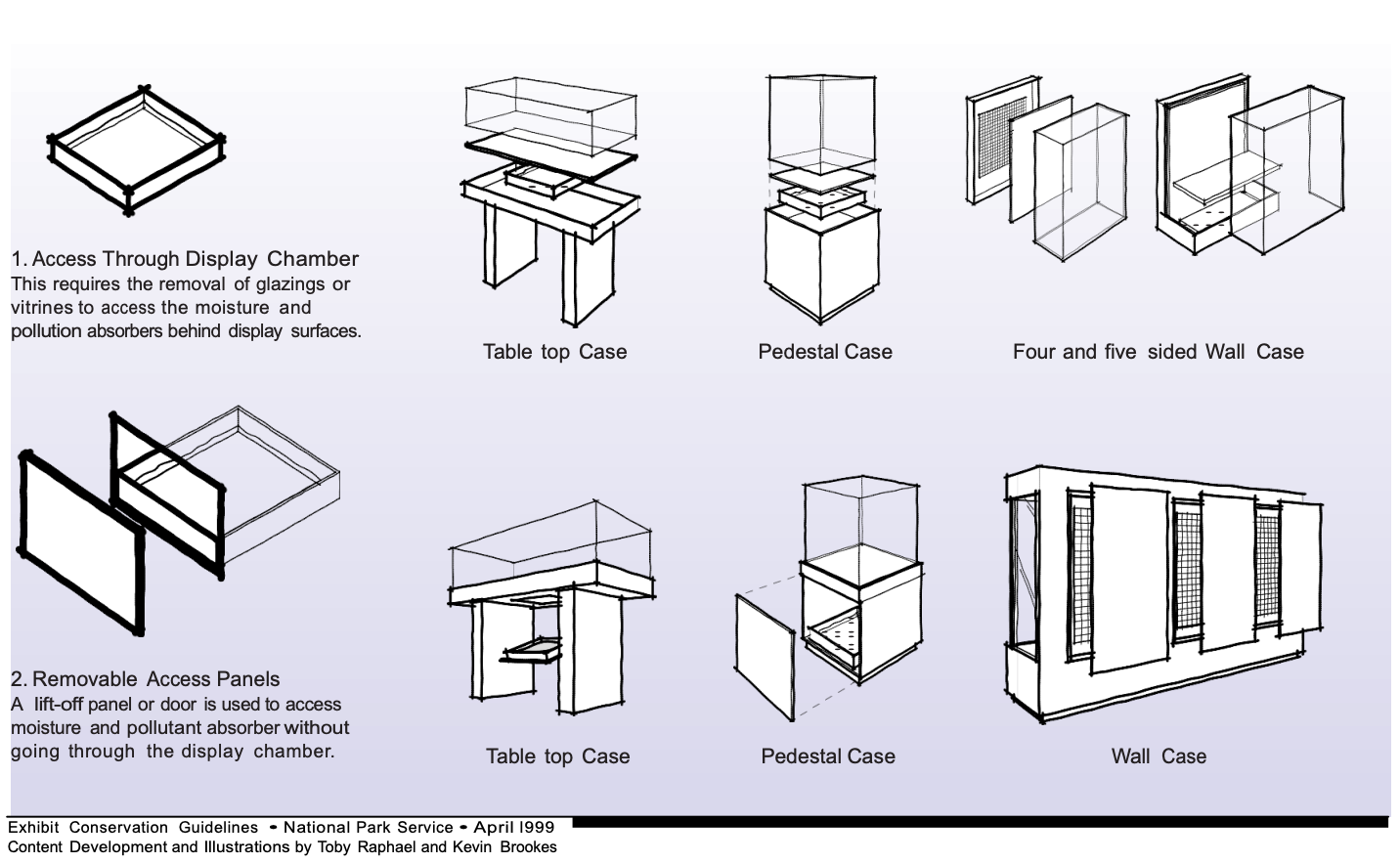 1. Access Through Display Chamber
This requires the removal of glazings or vitrines to access the moisture and pollution absorbers behind display surfaces.

Table top Case

Pedestal Case

Four and five sided Wall Case

2. Removable Access Panels
A lift-off panel or door is used to access moisture and pollutant absorber without going through the display chamber.

Table top Case

Pedestal Case

Wall Case

Exhibit Conservation Guidelines • National Park Service • April 1999
Content Development and Illustrations by Toby Raphael and Kevin Brookes