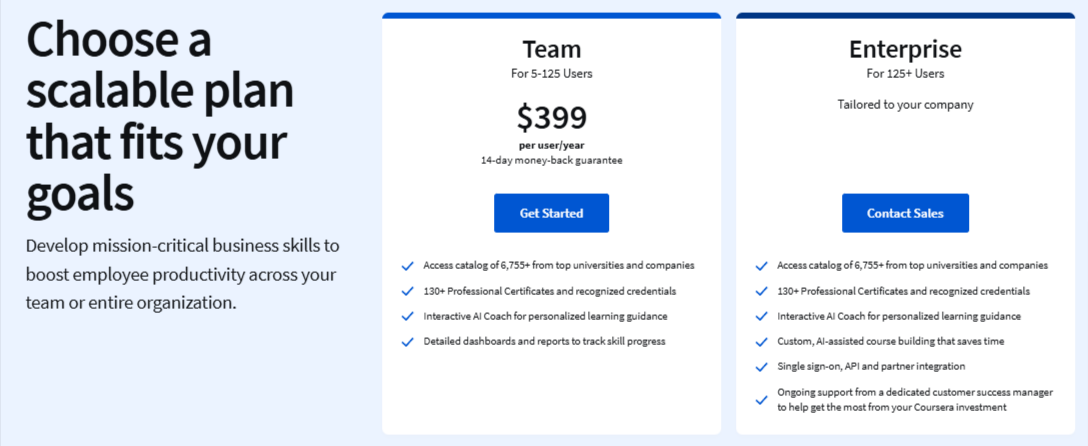 Choose a scalable plan that fits your goals

Develop mission-critical business skills to boost employee productivity across your team or entire organization.

Team

For 5-125 Users

$399

per user/year

14-day money-back guarantee

Get Started

Access catalog of 6,755+ from top universities and companies

130+ Professional Certificates and recognized credentials

Interactive AI Coach for personalized learning guidance

Detailed dashboards and reports to track skill progress

Enterprise

For 125+ Users

Tailored to your company

Contact Sales

Access catalog of 6,755+ from top universities and companies

130+ Professional Certificates and recognized credentials

Interactive AI Coach for personalized learning guidance

Custom, AI-assisted course building that saves time

Single sign-on, API and partner integration

Ongoing support from a dedicated customer success manager to help get the most from your Coursera investment