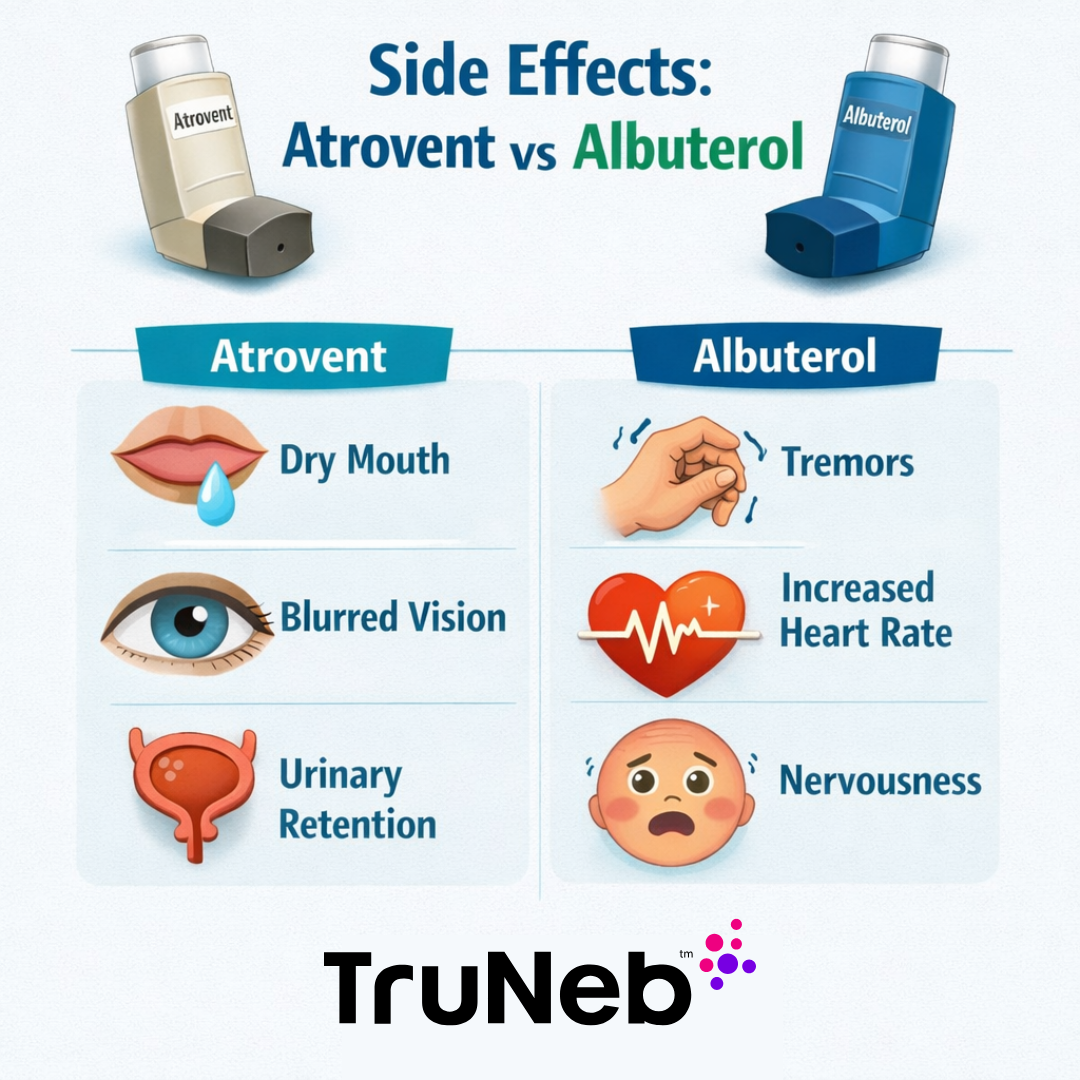 Atrovent

Side Effects:
Atrovent vs Albuterol

Albuterol

Atrovent

Dry Mouth

Blurred Vision

Urinary Retention

Albuterol

Tremors

Increased Heart Rate

Nervousness

TruNeb™