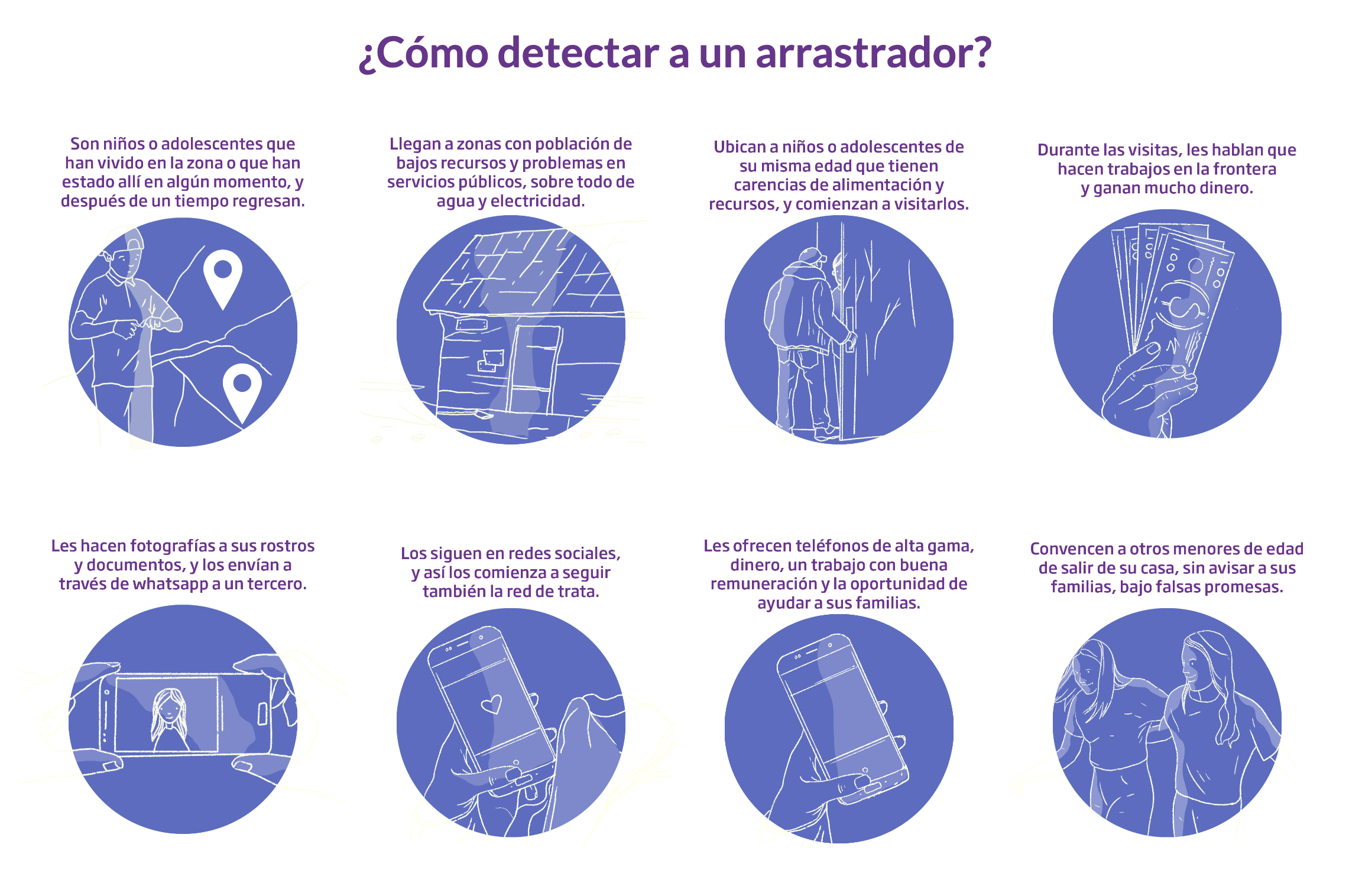 ¿Cómo detectar a un arrastrador?

Son niños o adolescentes que han vivido en la zona o que han estado allí en algún momento, y después de un tiempo regresan.

Llegan a zonas con población de bajos recursos y problemas en servicios públicos, sobre todo de agua y electricidad.

Ubican a niños o adolescentes de su misma edad que tienen carencias de alimentación y recursos, y comienzan a visitarlos.

Durante las visitas, les hablan que hacen trabajos en la frontera y ganan mucho dinero.

Les hacen fotografías a sus rostros y documentos, y los envían a través de whatsapp a un tercero.

Los siguen en redes sociales, y así los comienza a seguir también la red de trata.

Les ofrecen teléfonos de alta gama, dinero, un trabajo con buena remuneración y la oportunidad de ayudar a sus familias.

Convencen a otros menores de edad de salir de su casa, sin avisar a sus familias, bajo falsas promesas.