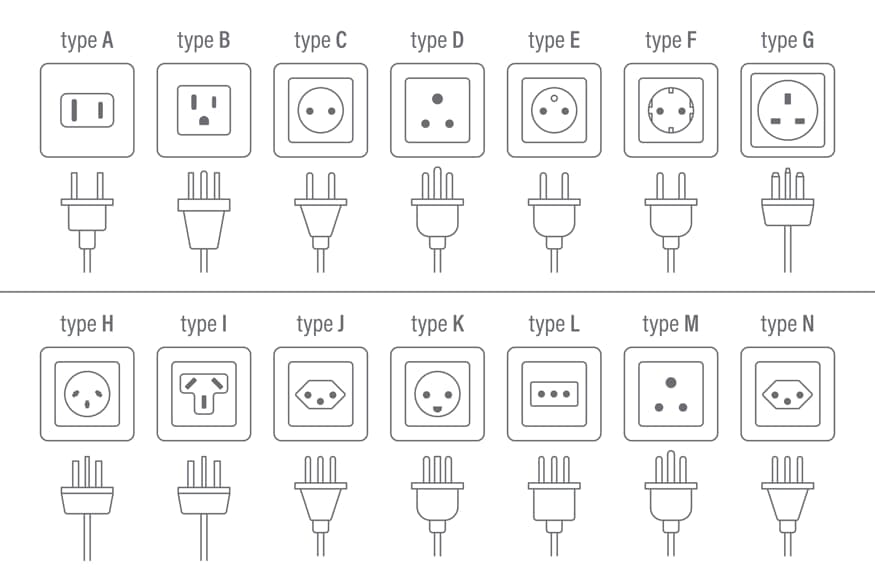 type A type B type C type D type E type F type G

type H type I type J type K type L type M type N