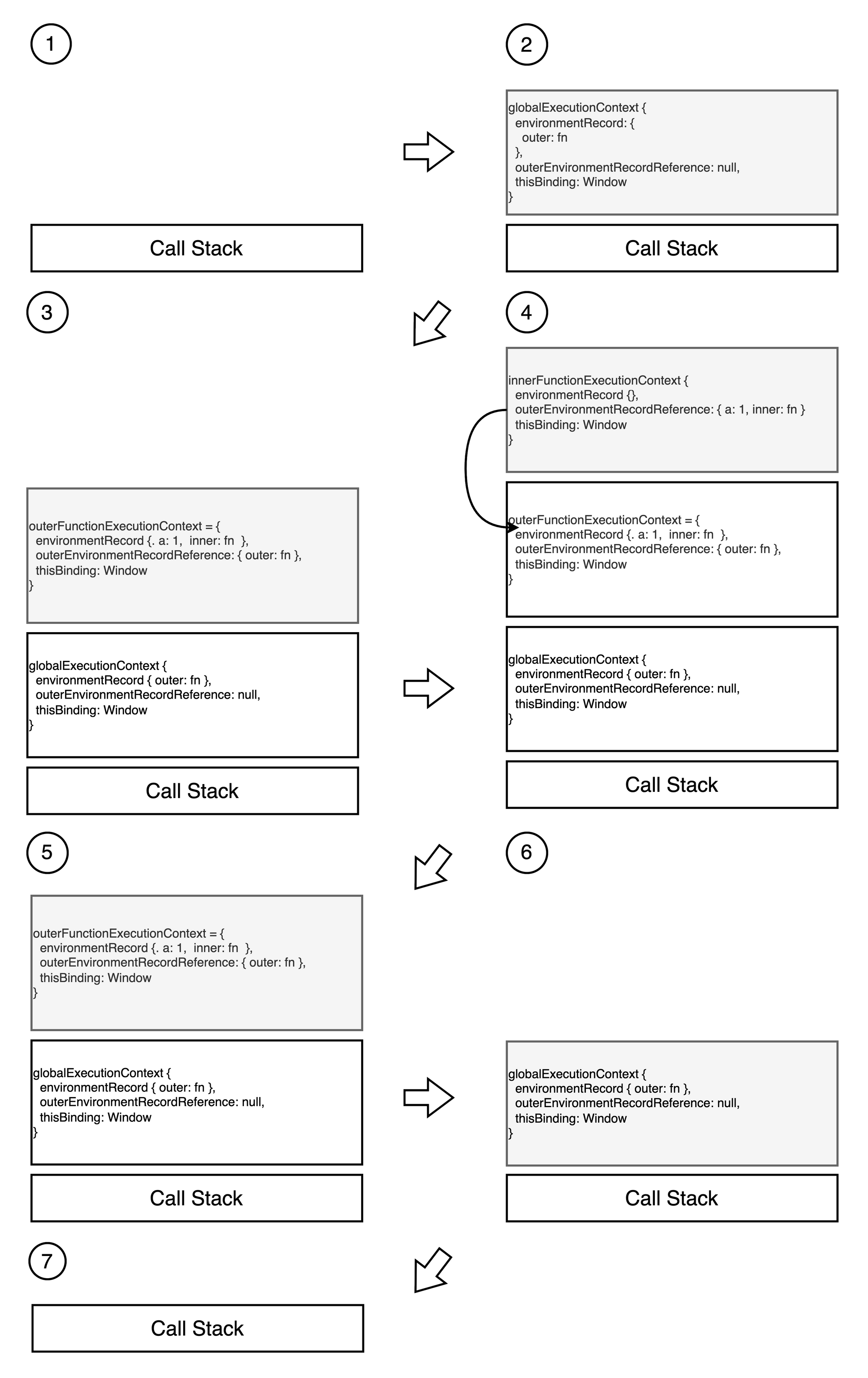 1

Call Stack

2

globalExecutionContext {
environmentRecord: {
outer: fn
},
outerEnvironmentRecordReference: null,
thisBinding: Window
}

Call Stack

3

outerFunctionExecutionContext = {
environmentRecord {. a: 1, inner: fn },
outerEnvironmentRecordReference: { outer: fn },
thisBinding: Window
}

globalExecutionContext {
environmentRecord { outer: fn },
outerEnvironmentRecordReference: null,
thisBinding: Window
}

Call Stack

4

innerFunctionExecutionContext {
environmentRecord {},
outerEnvironmentRecordReference: { a: 1, inner: fn }
thisBinding: Window
}

outerFunctionExecutionContext = {
environmentRecord {. a: 1, inner: fn },
outerEnvironmentRecordReference: { outer: fn },
thisBinding: Window
}

globalExecutionContext {
environmentRecord { outer: fn },
outerEnvironmentRecordReference: null,
thisBinding: Window
}

Call Stack

5

outerFunctionExecutionContext = {
environmentRecord {. a: 1, inner: fn },
outerEnvironmentRecordReference: { outer: fn },
thisBinding: Window
}

globalExecutionContext {
environmentRecord { outer: fn },
outerEnvironmentRecordReference: null,
thisBinding: Window
}

Call Stack

6

globalExecutionContext {
environmentRecord { outer: fn },
outerEnvironmentRecordReference: null,
thisBinding: Window
}

Call Stack

7

Call Stack