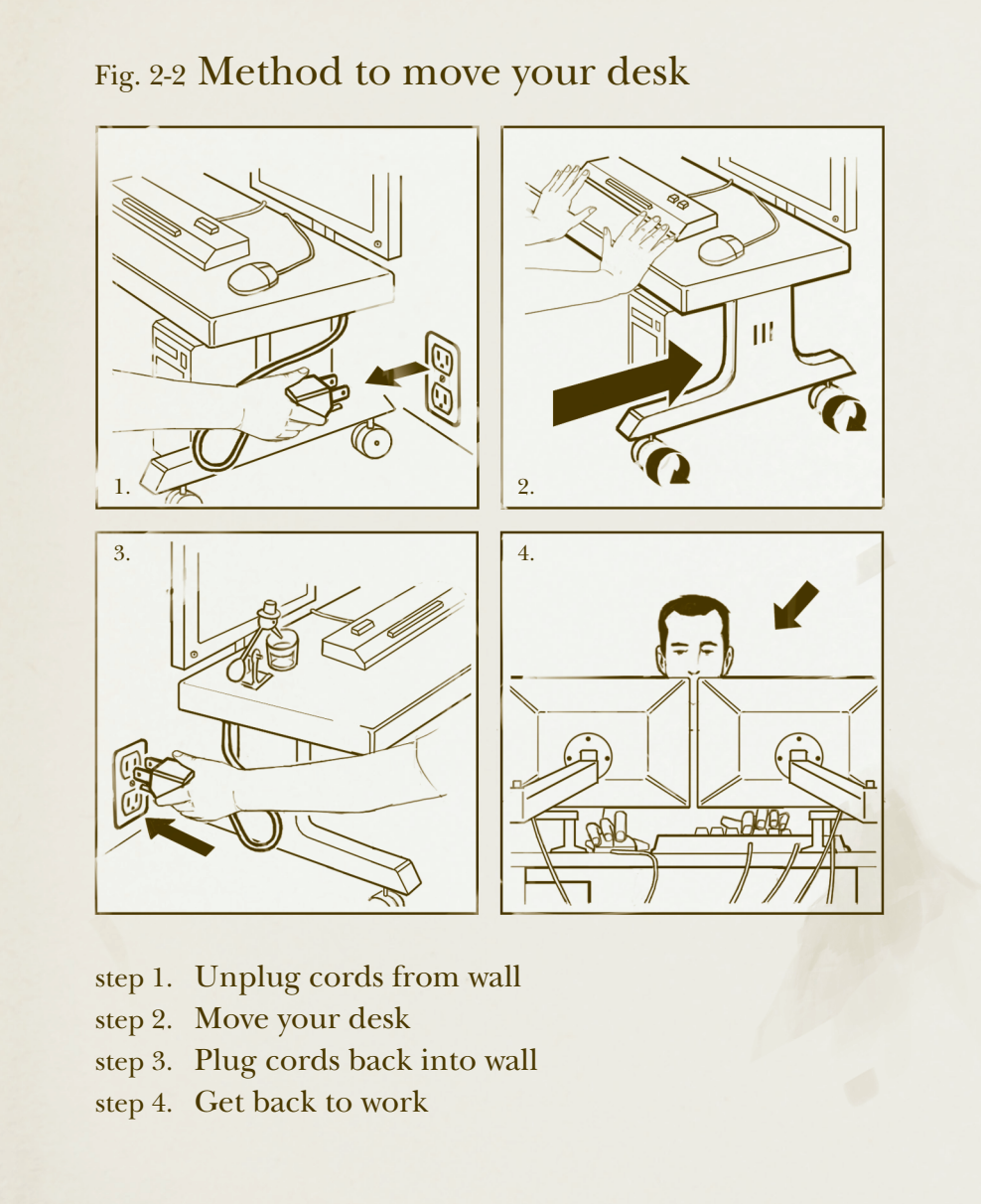 Fig. 2-2 Method to move your desk

1.

2.

3.

4.

step 1. Unplug cords from wall
step 2. Move your desk
step 3. Plug cords back into wall
step 4. Get back to work