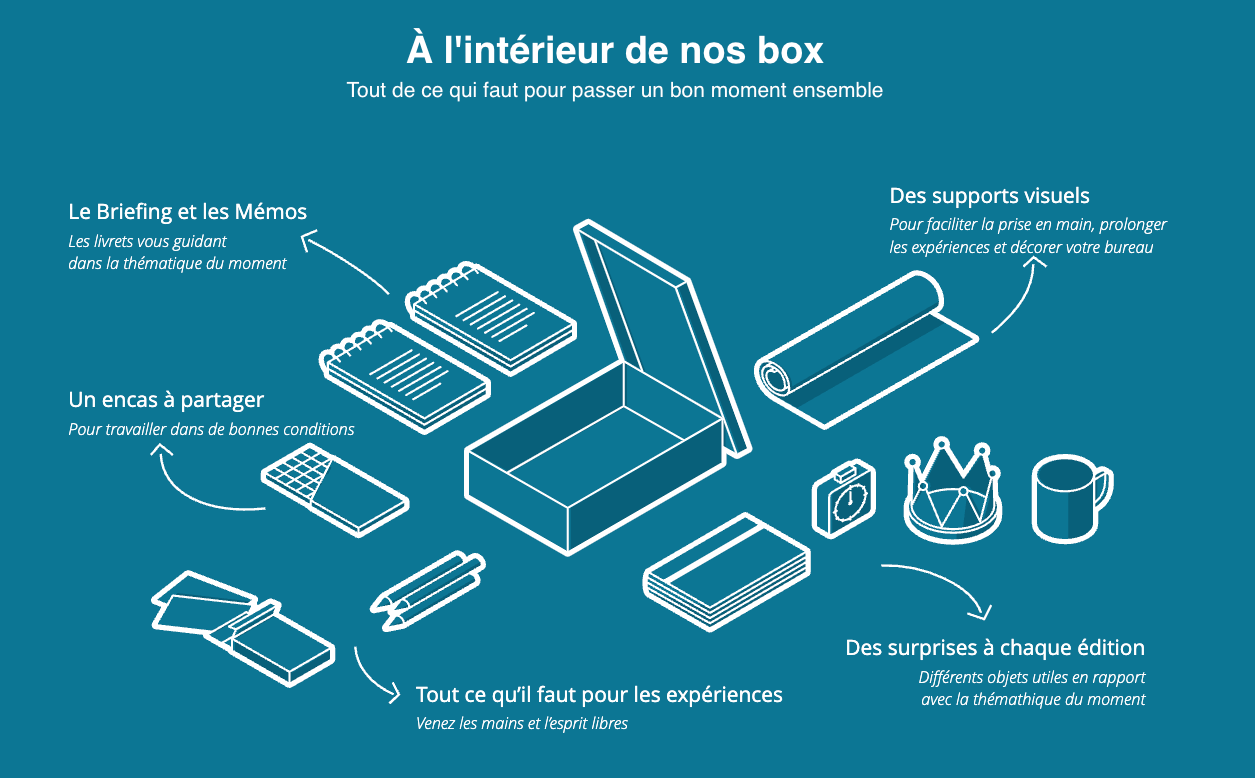 À l'intérieur de nos box

Tout de ce qui faut pour passer un bon moment ensemble

Le Briefing et les Mémos

Les livrets vous guidant dans la thématique du moment

Des supports visuels

Pour faciliter la prise en main, prolonger les expériences et décorer votre bureau

Un encas à partager

Pour travailler dans de bonnes conditions

Des surprises à chaque édition

Différents objets utiles en rapport avec la thémathique du moment

Tout ce qu'il faut pour les expériences

Venez les mains et l'esprit libres