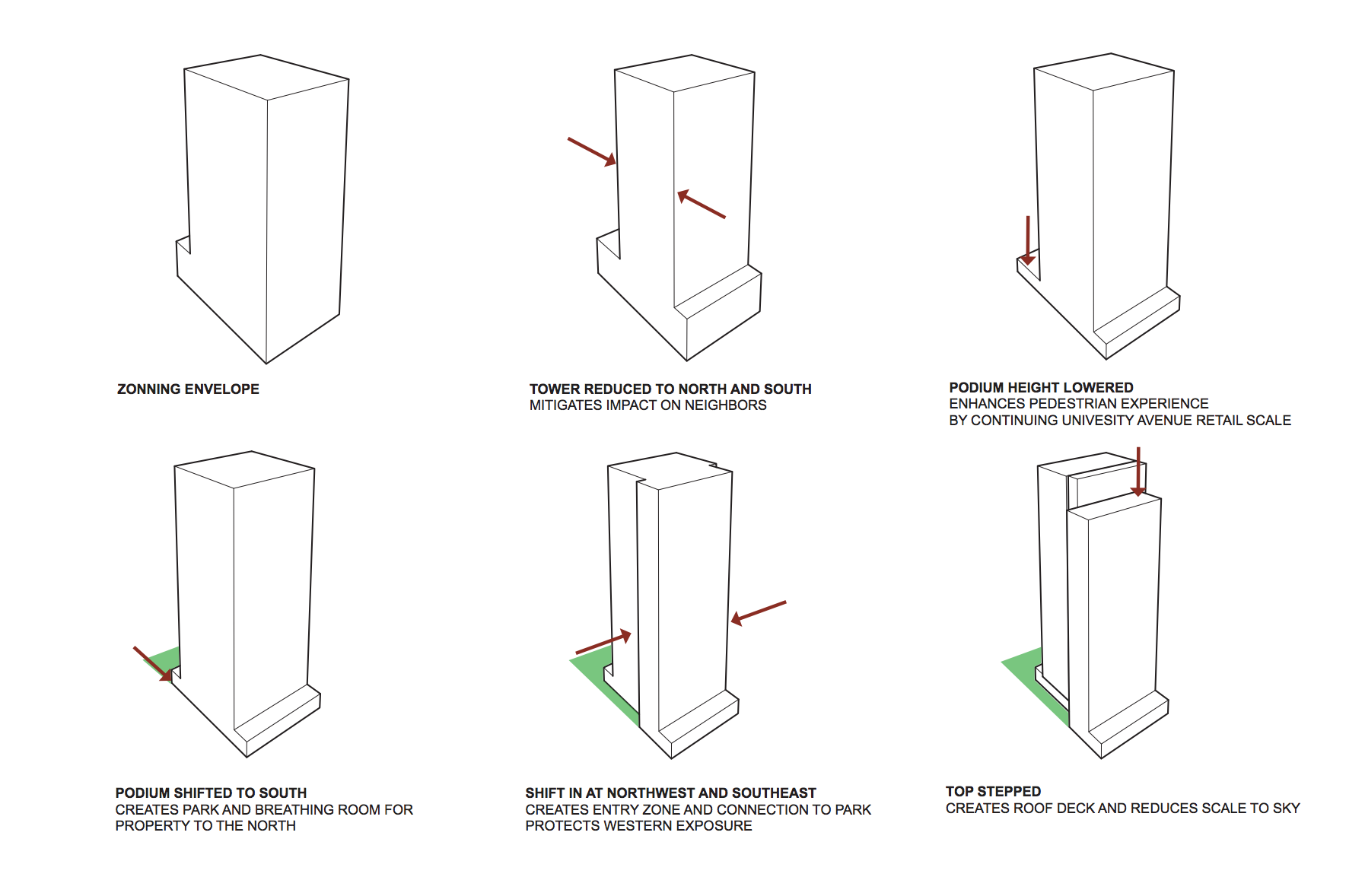 ZONNING ENVELOPE

TOWER REDUCED TO NORTH AND SOUTH
MITIGATES IMPACT ON NEIGHBORS

PODIUM HEIGHT LOWERED
ENHANCES PEDESTRIAN EXPERIENCE
BY CONTINUING UNIVESITY AVENUE RETAIL SCALE

PODIUM SHIFTED TO SOUTH
CREATES PARK AND BREATHING ROOM FOR PROPERTY TO THE NORTH

SHIFT IN AT NORTHWEST AND SOUTHEAST
CREATES ENTRY ZONE AND CONNECTION TO PARK
PROTECTS WESTERN EXPOSURE

TOP STEPPED
CREATES ROOF DECK AND REDUCES SCALE TO SKY