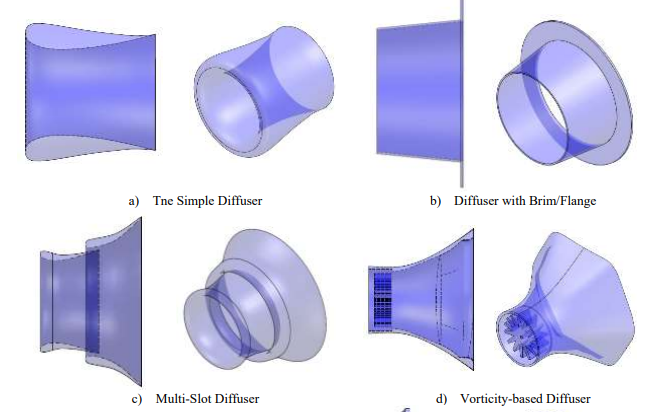 a) Tne Simple Diffuser

b) Diffuser with Brim/Flange

c) Multi-Slot Diffuser

d) Vorticity-based Diffuser