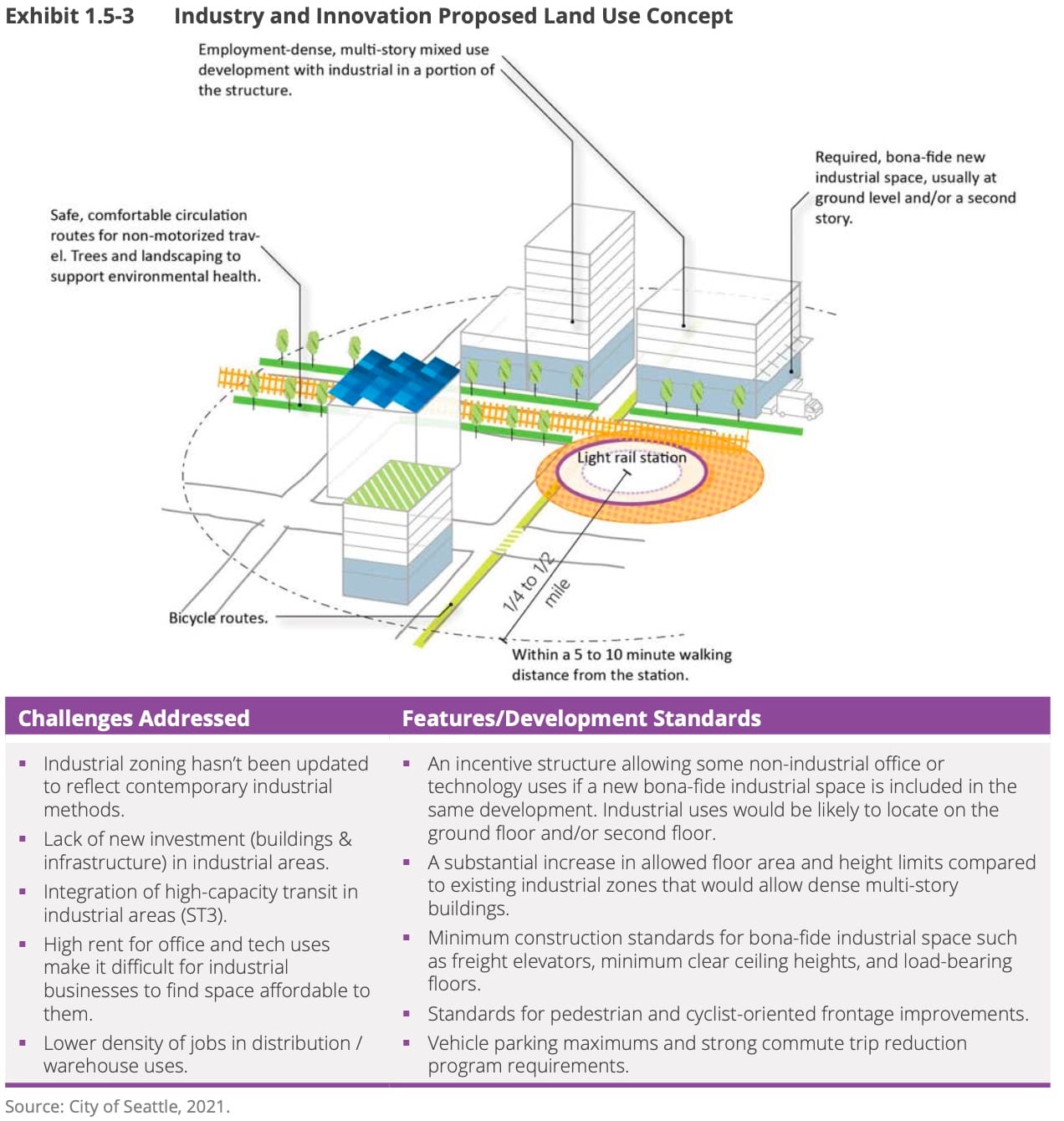 Exhibit 1.5-3 Industry and Innovation Proposed Land Use Concept

Employment-dense, multi-story mixed use development with industrial in a portion of the structure.

Required, bona-fide new industrial space, usually at ground level and/or a second story.

Safe, comfortable circulation routes for non-motorized travel. Trees and landscaping to support environmental health.

Light rail station

1/4 to 1/2 mile

Bicycle routes.

Within a 5 to 10 minute walking distance from the station.

| Challenges Addressed | Features/Development Standards |
|---|---|
| ▪ Industrial zoning hasn't been updated to reflect contemporary industrial methods. ▪ Lack of new investment (buildings & infrastructure) in industrial areas. ▪ Integration of high-capacity transit in industrial areas (ST3). ▪ High rent for office and tech uses make it difficult for industrial businesses to find space affordable to them. ▪ Lower density of jobs in distribution / warehouse uses. | ▪ An incentive structure allowing some non-industrial office or technology uses if a new bona-fide industrial space is included in the same development. Industrial uses would be likely to locate on the ground floor and/or second floor. ▪ A substantial increase in allowed floor area and height limits compared to existing industrial zones that would allow dense multi-story buildings. ▪ Minimum construction standards for bona-fide industrial space such as freight elevators, minimum clear ceiling heights, and load-bearing floors. ▪ Standards for pedestrian and cyclist-oriented frontage improvements. ▪ Vehicle parking maximums and strong commute trip reduction program requirements. |

Source: City of Seattle, 2021.