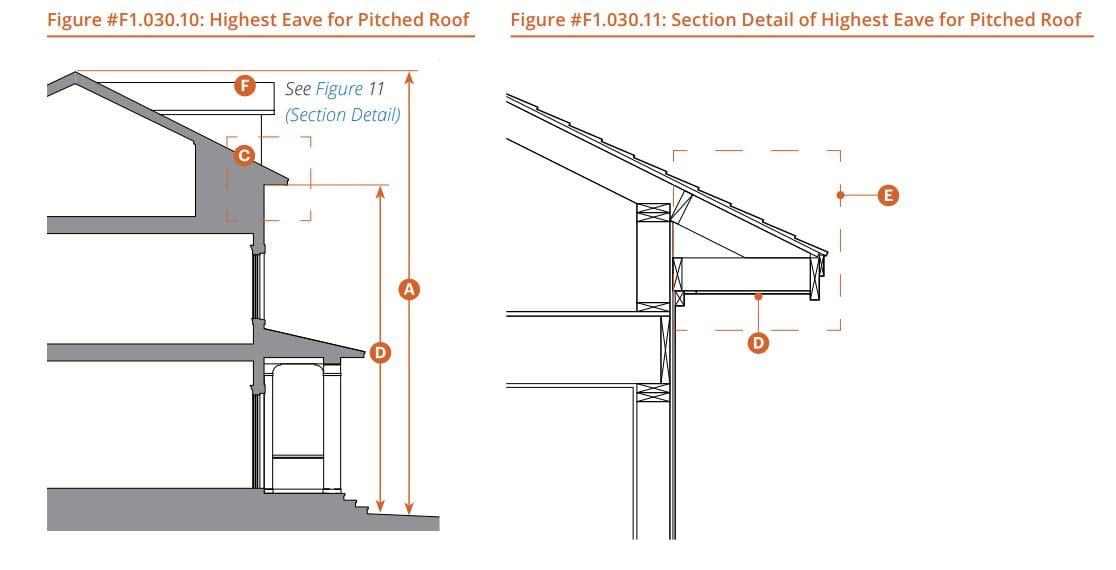 Figure #F1.030.10: Highest Eave for Pitched Roof

F

See Figure 11 (Section Detail)

C

A

D

Figure #F1.030.11: Section Detail of Highest Eave for Pitched Roof

E

D