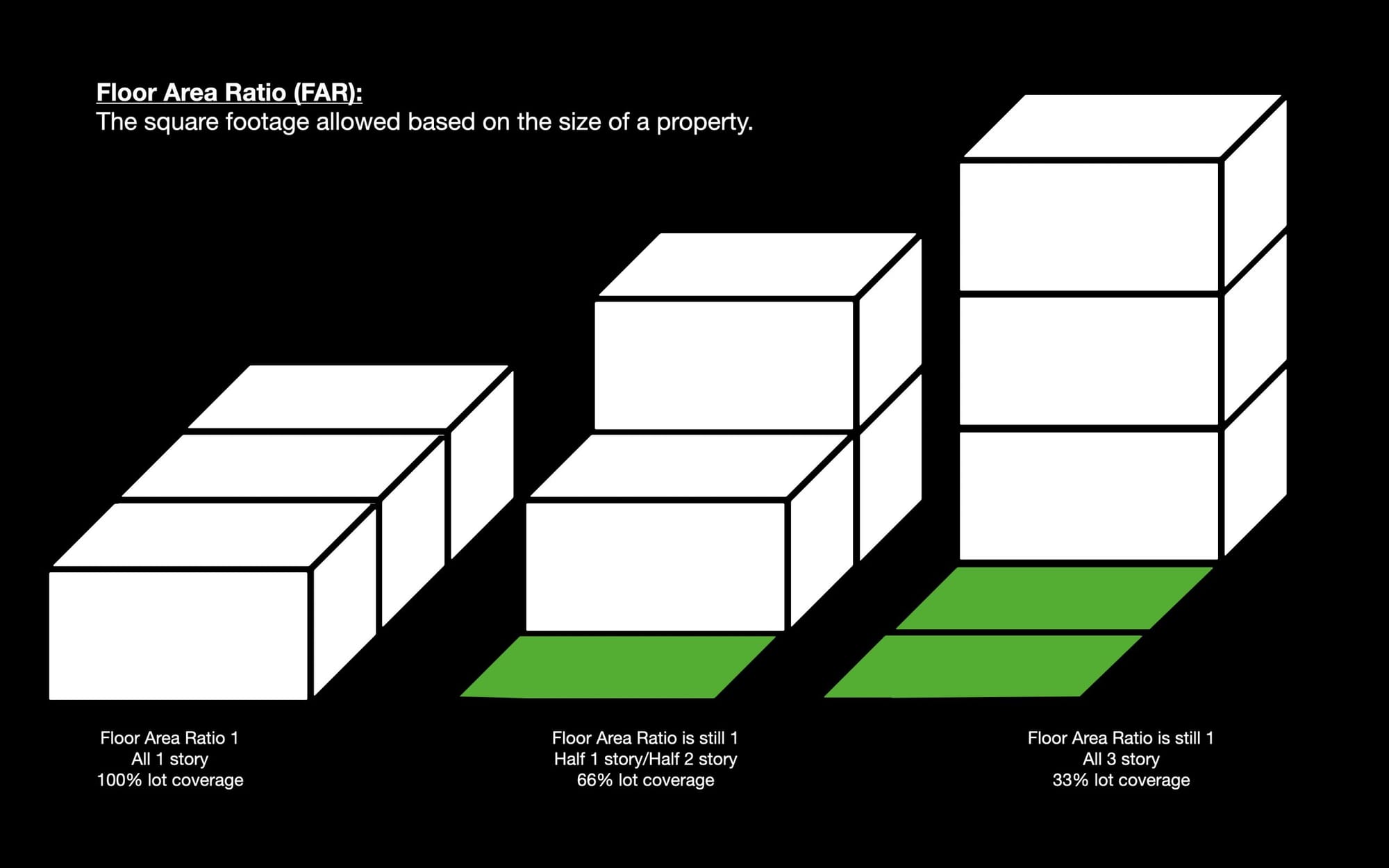 Floor Area Ratio (FAR):
The square footage allowed based on the size of a property.

Floor Area Ratio 1
All 1 story
100% lot coverage

Floor Area Ratio is still 1
Half 1 story/Half 2 story
66% lot coverage

Floor Area Ratio is still 1
All 3 story
33% lot coverage