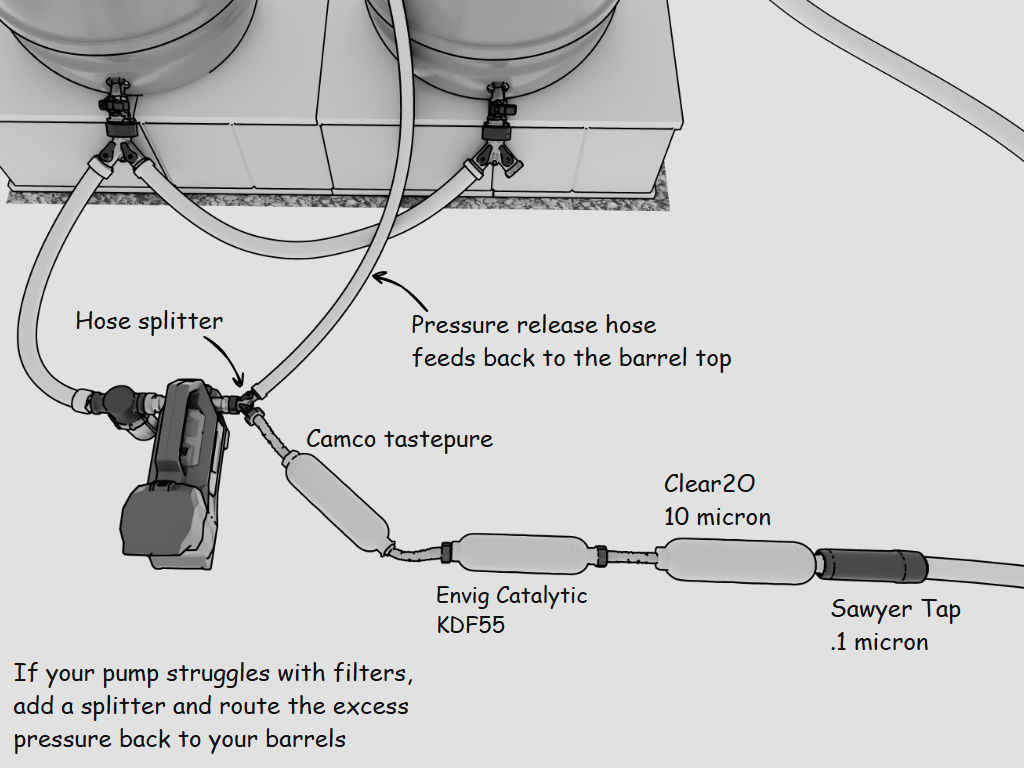 Hose splitter

Pressure release hose feeds back to the barrel top

Camco tastepure

Clear2O 10 micron

Envig Catalytic KDF55

Sawyer Tap .1 micron

If your pump struggles with filters, add a splitter and route the excess pressure back to your barrels