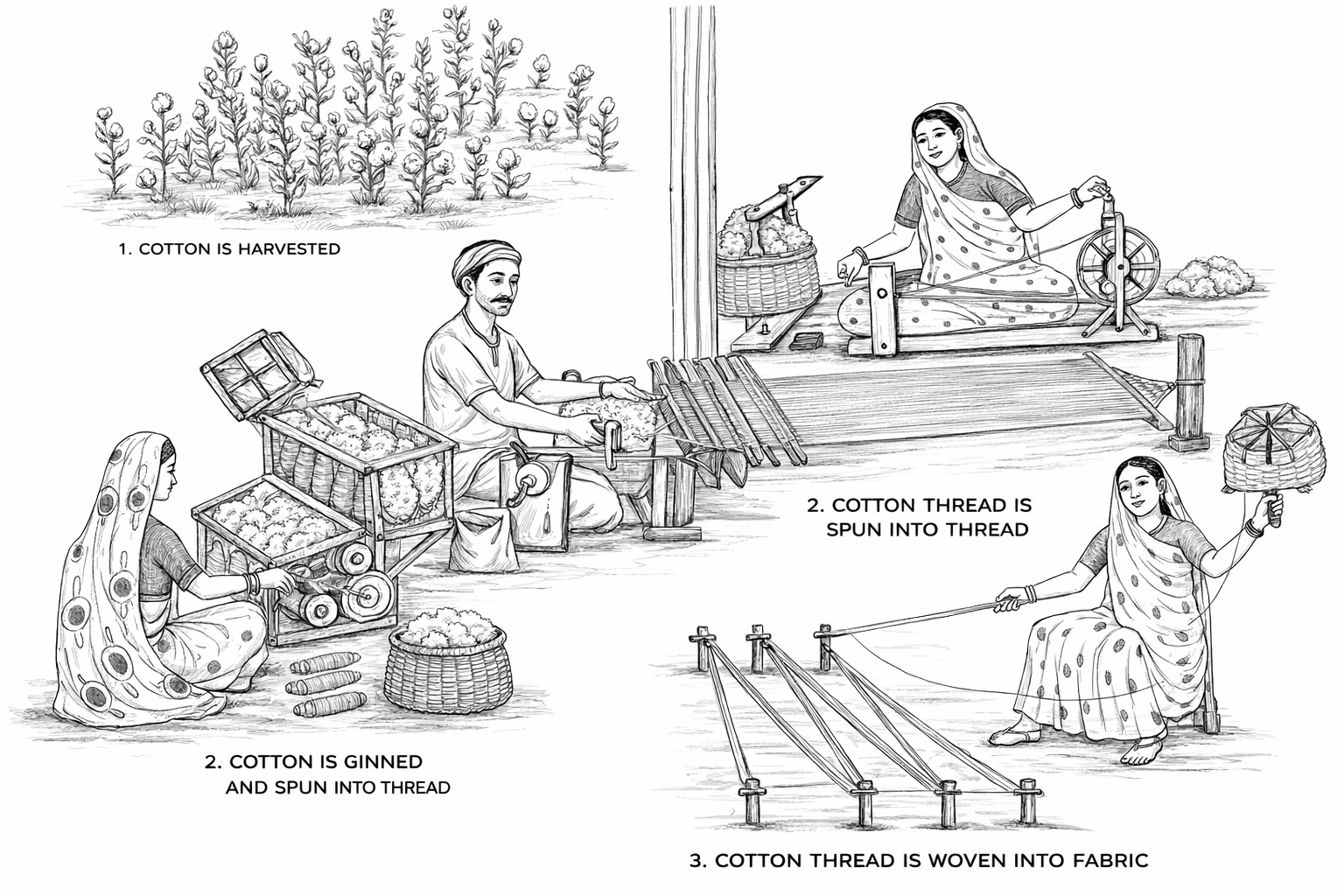 1. COTTON IS HARVESTED

2. COTTON THREAD IS SPUN INTO THREAD

2. COTTON IS GINNED AND SPUN INTO THREAD

3. COTTON THREAD IS WOVEN INTO FABRIC