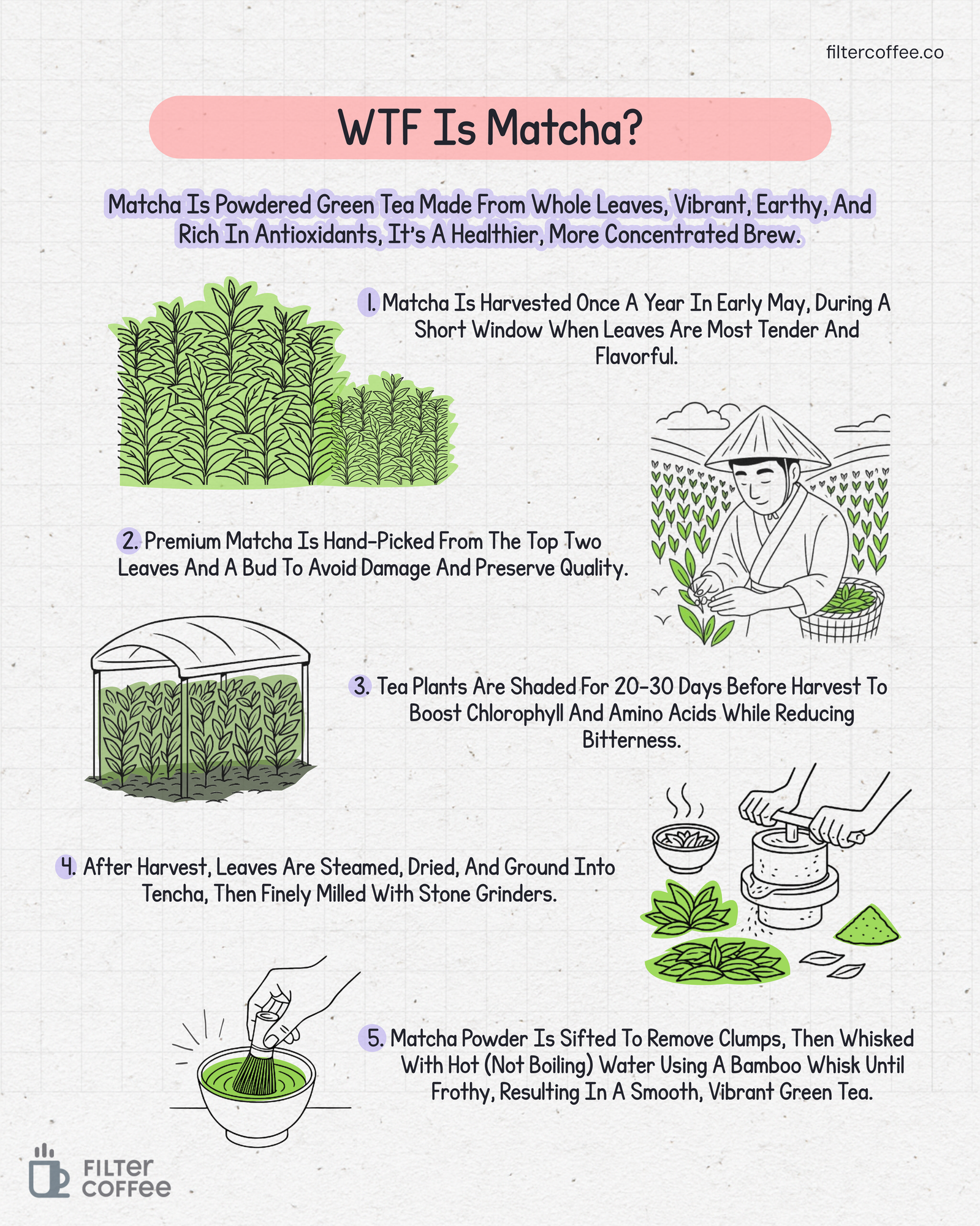 filtercoffee.co

WTF Is Matcha?

Matcha Is Powdered Green Tea Made From Whole Leaves, Vibrant, Earthy, And Rich In Antioxidants, It's A Healthier, More Concentrated Brew.

1. Matcha Is Harvested Once A Year In Early May, During A Short Window When Leaves Are Most Tender And Flavorful.

2. Premium Matcha Is Hand-Picked From The Top Two Leaves And A Bud To Avoid Damage And Preserve Quality.

3. Tea Plants Are Shaded For 20-30 Days Before Harvest To Boost Chlorophyll And Amino Acids While Reducing Bitterness.

4. After Harvest, Leaves Are Steamed, Dried, And Ground Into Tencha, Then Finely Milled With Stone Grinders.

5. Matcha Powder Is Sifted To Remove Clumps, Then Whisked With Hot (Not Boiling) Water Using A Bamboo Whisk Until Frothy, Resulting In A Smooth, Vibrant Green Tea.

FILTER COFFEE