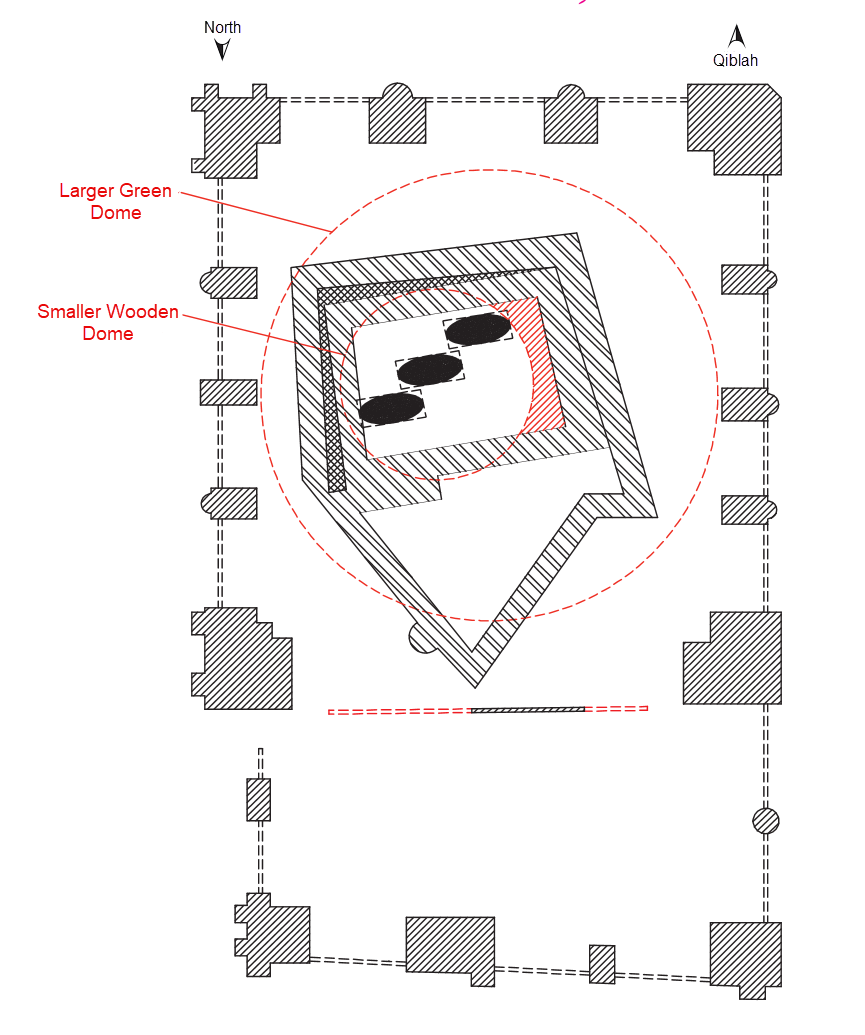 North

Qiblah

Larger Green Dome

Smaller Wooden Dome