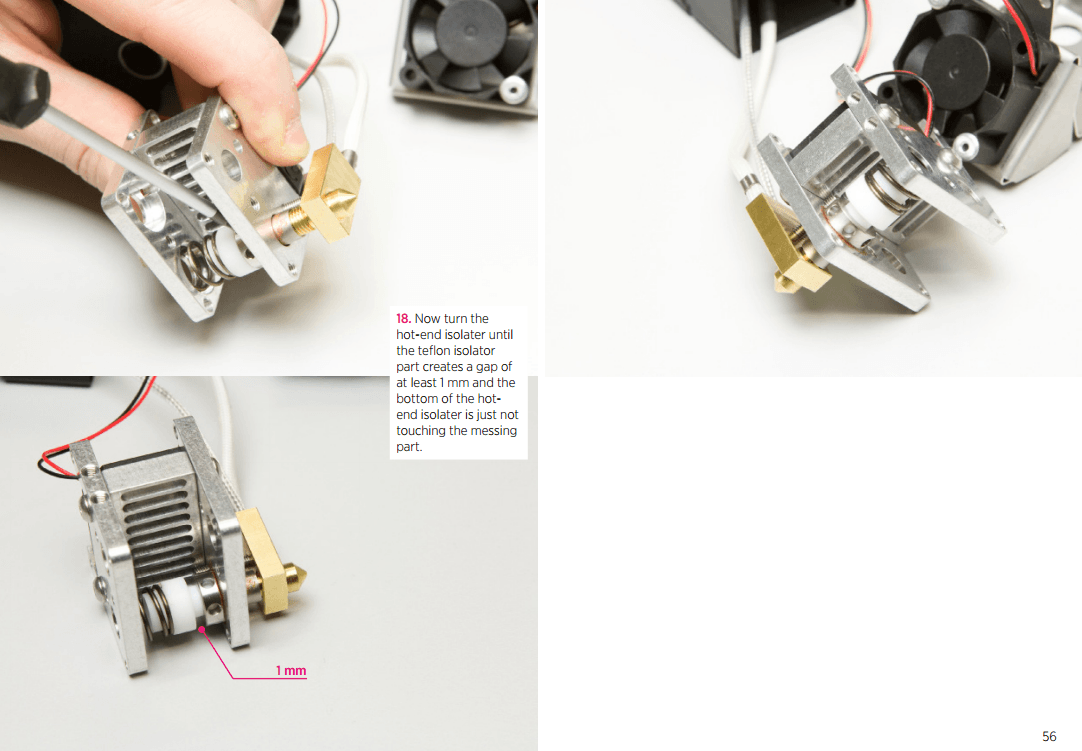 18. Now turn the hot-end isolater until the teflon isolator part creates a gap of at least 1 mm and the bottom of the hot-end isolater is just not touching the messing part.

1 mm

56