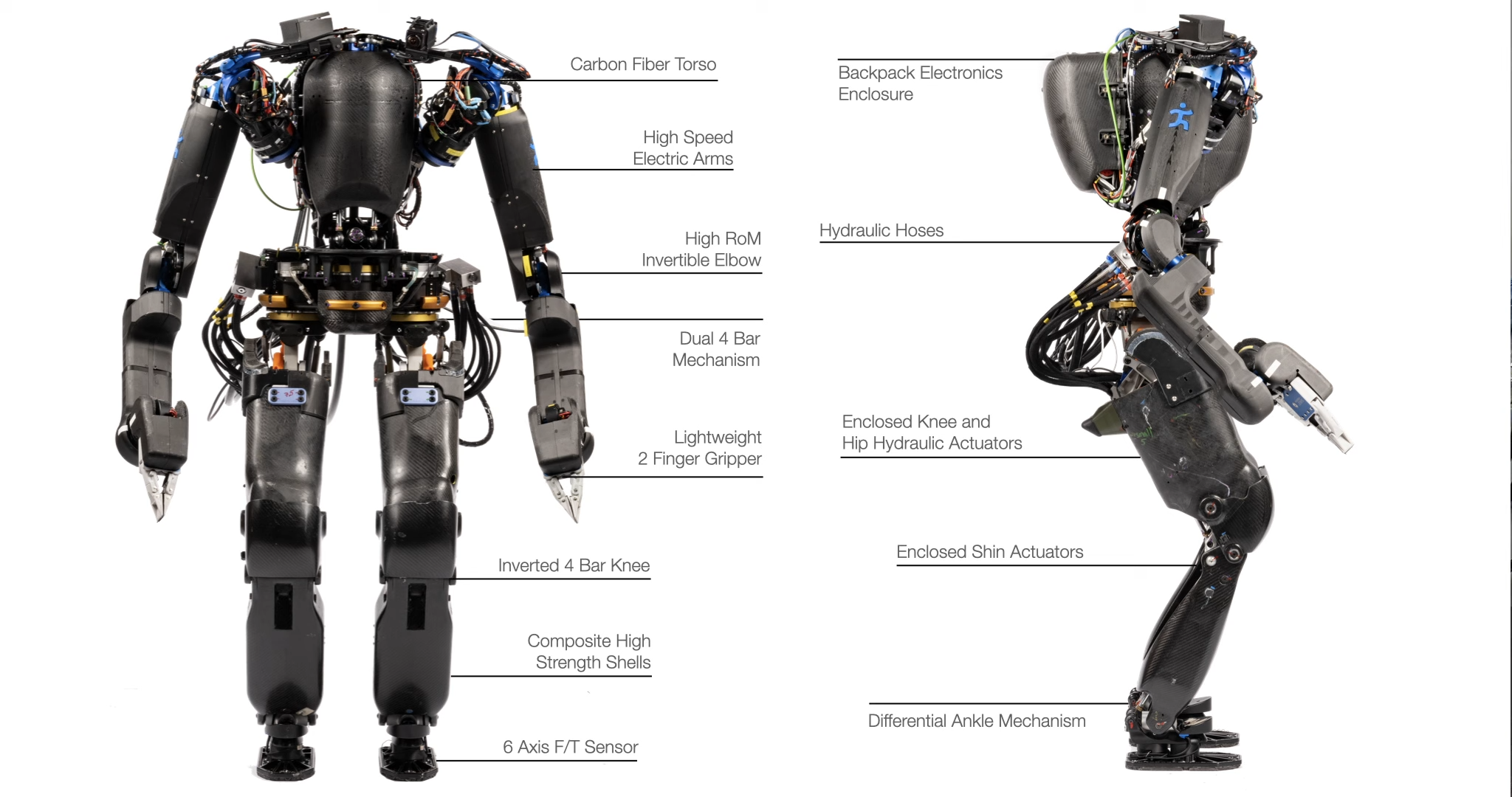 Carbon Fiber Torso

High Speed
Electric Arms

High RoM
Invertible Elbow

Dual 4 Bar
Mechanism

Lightweight
2 Finger Gripper

Inverted 4 Bar Knee

Composite High
Strength Shells

6 Axis F/T Sensor

Backpack Electronics
Enclosure

Hydraulic Hoses

Enclosed Knee and
Hip Hydraulic Actuators

Enclosed Shin Actuators

Differential Ankle Mechanism