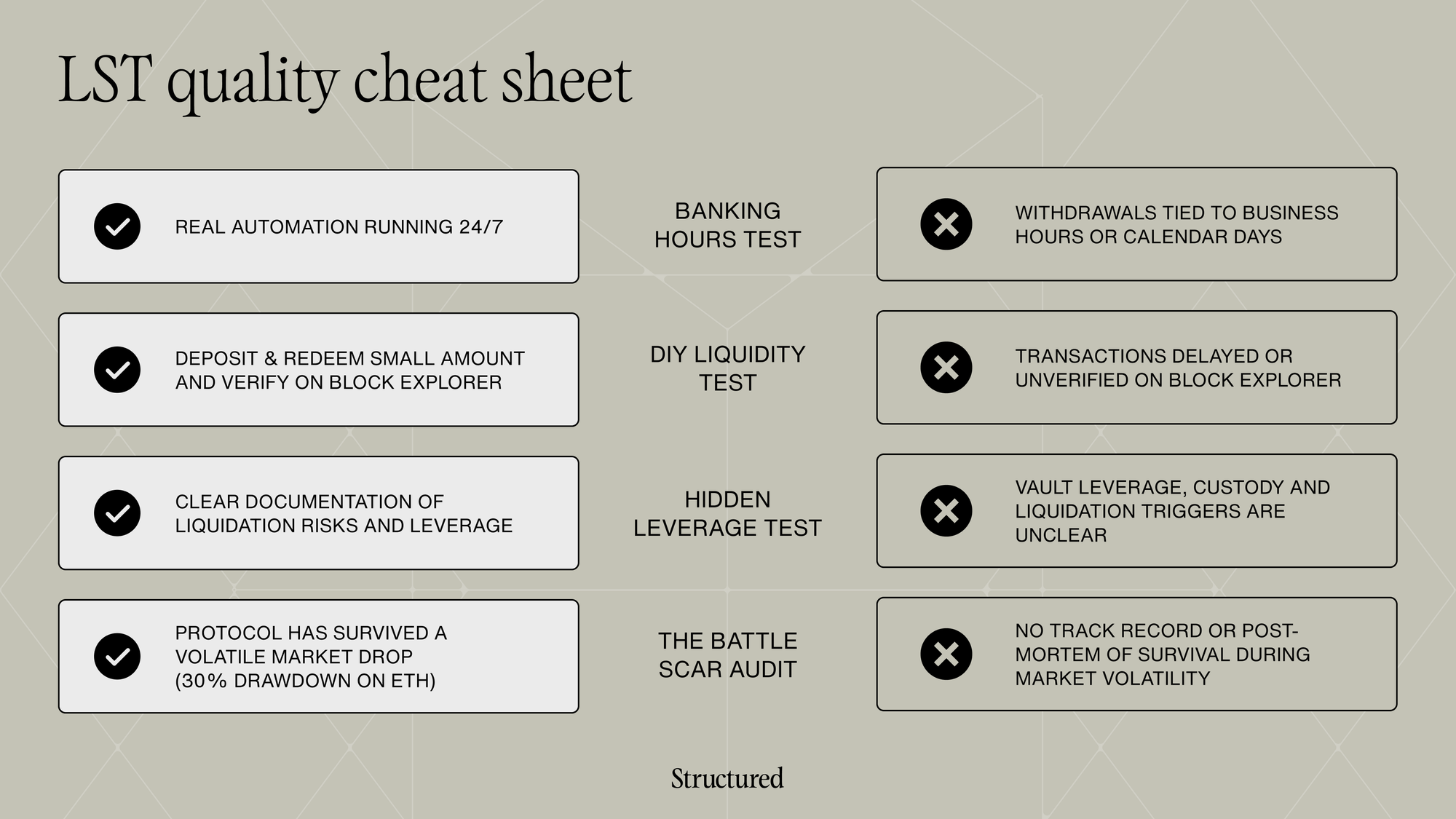 LST quality cheat sheet

REAL AUTOMATION RUNNING 24/7

BANKING HOURS TEST

WITHDRAWALS TIED TO BUSINESS HOURS OR CALENDAR DAYS

DEPOSIT & REDEEM SMALL AMOUNT AND VERIFY ON BLOCK EXPLORER

DIY LIQUIDITY TEST

TRANSACTIONS DELAYED OR UNVERIFIED ON BLOCK EXPLORER

CLEAR DOCUMENTATION OF LIQUIDATION RISKS AND LEVERAGE

HIDDEN LEVERAGE TEST

VAULT LEVERAGE, CUSTODY AND LIQUIDATION TRIGGERS ARE UNCLEAR

PROTOCOL HAS SURVIVED A VOLATILE MARKET DROP (30% DRAWDOWN ON ETH)

THE BATTLE SCAR AUDIT

NO TRACK RECORD OR POST-MORTEM OF SURVIVAL DURING MARKET VOLATILITY

Structured