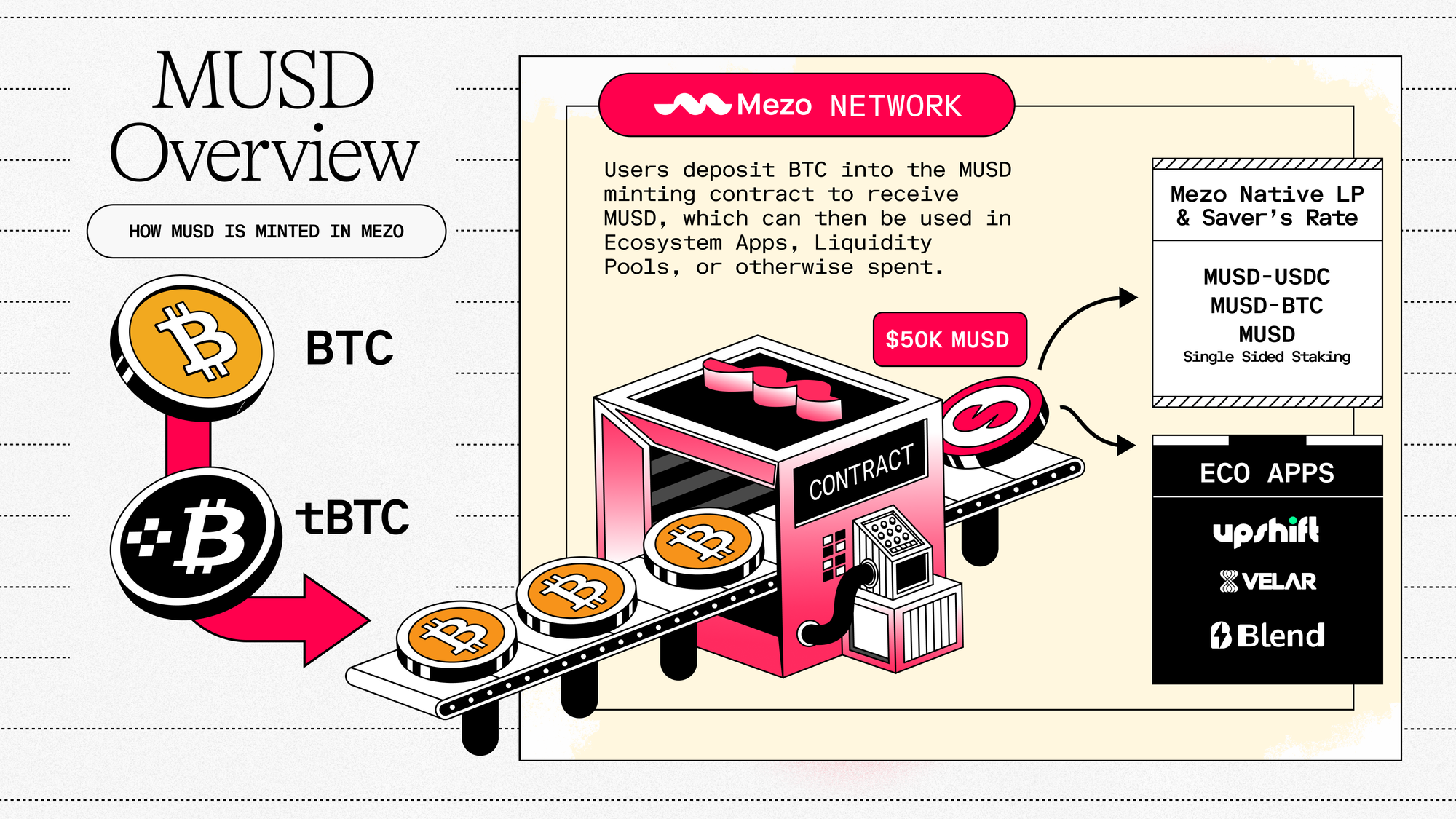 MUSD Overview

HOW MUSD IS MINTED IN MEZO

BTC

tBTC

Mezo NETWORK

Users deposit BTC into the MUSD minting contract to receive MUSD, which can then be used in Ecosystem Apps, Liquidity Pools, or otherwise spent.

$50K MUSD

CONTRACT

Mezo Native LP & Saver's Rate

MUSD-USDC
MUSD-BTC
MUSD
Single Sided Staking

ECO APPS

upshift

VELAR

Blend