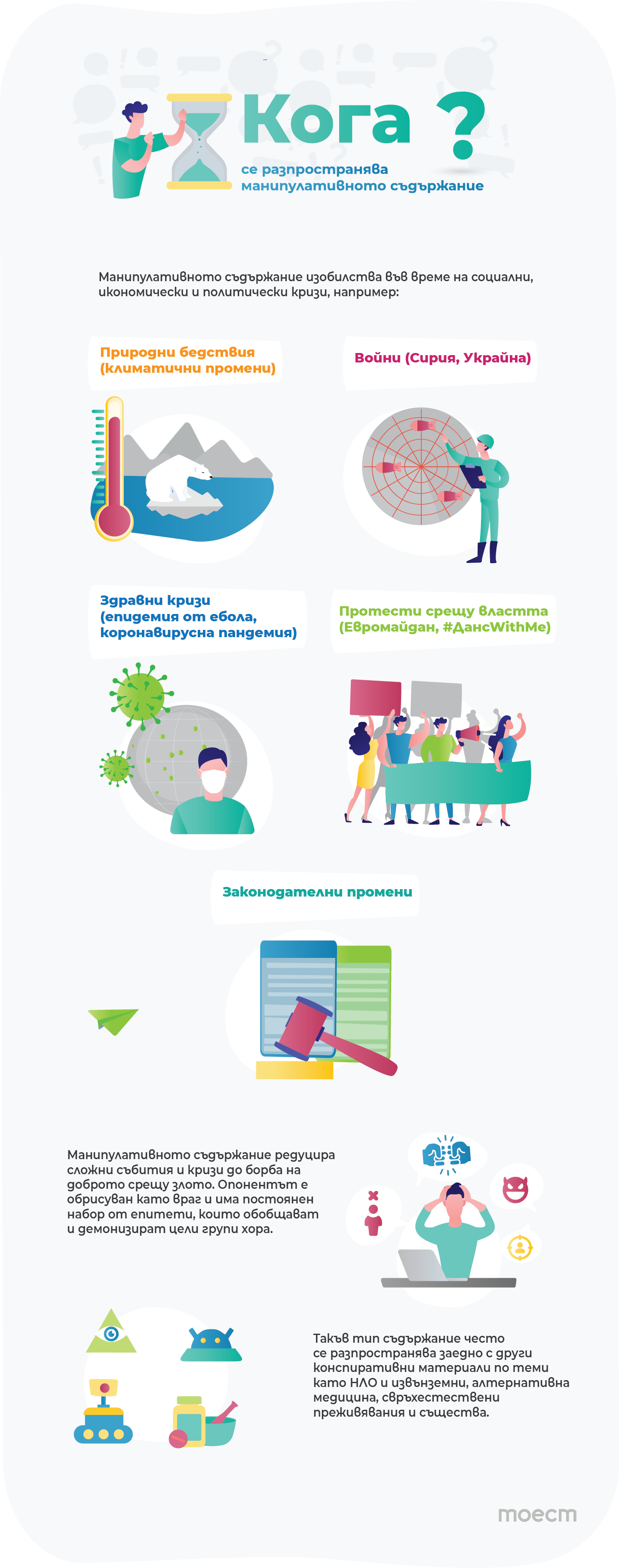 Кога ?

се разпространява манипулативното съдържание

Манипулативното съдържание изобилства във време на социални, икономически и политически кризи, например:

Природни бедствия (климатични промени)

Войни (Сирия, Украйна)

Здравни кризи (епидемия от ебола, коронавирусна пандемия)

Протести срещу властта (Евромайдан, #ДансWithMe)

Законодателни промени

Манипулативното съдържание редуцира сложни събития и кризи до борба на доброто срещу злото. Опонентът е обрисуван като враг и има постоянен набор от епитети, които обобщават и демонизират цели групи хора.

Такъв тип съдържание често се разпространява заедно с други конспиративни материали по теми като НЛО и извънземни, алтернативна медицина, свръхестествени преживявания и същества.

moecm