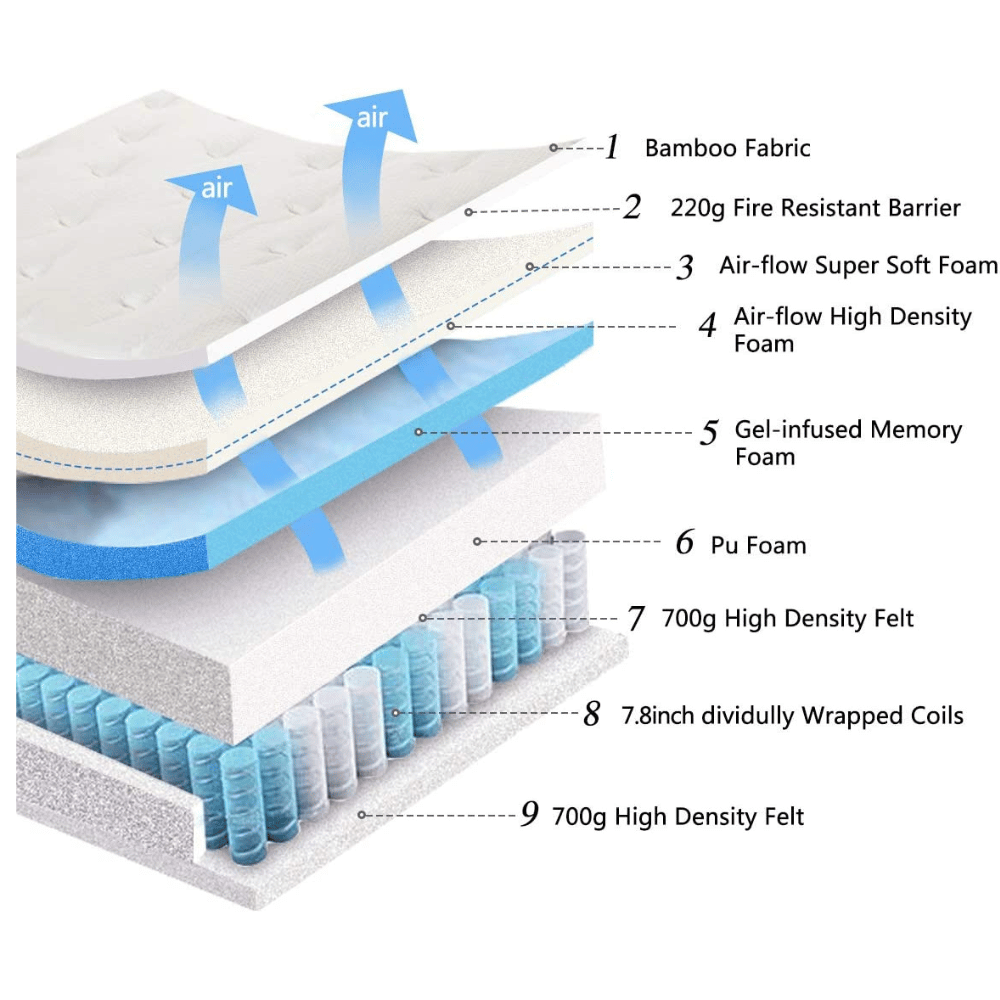 air

air

1 Bamboo Fabric

2 220g Fire Resistant Barrier

3 Air-flow Super Soft Foam

4 Air-flow High Density Foam

5 Gel-infused Memory Foam

6 Pu Foam

7 700g High Density Felt

8 7.8inch dividully Wrapped Coils

9 700g High Density Felt