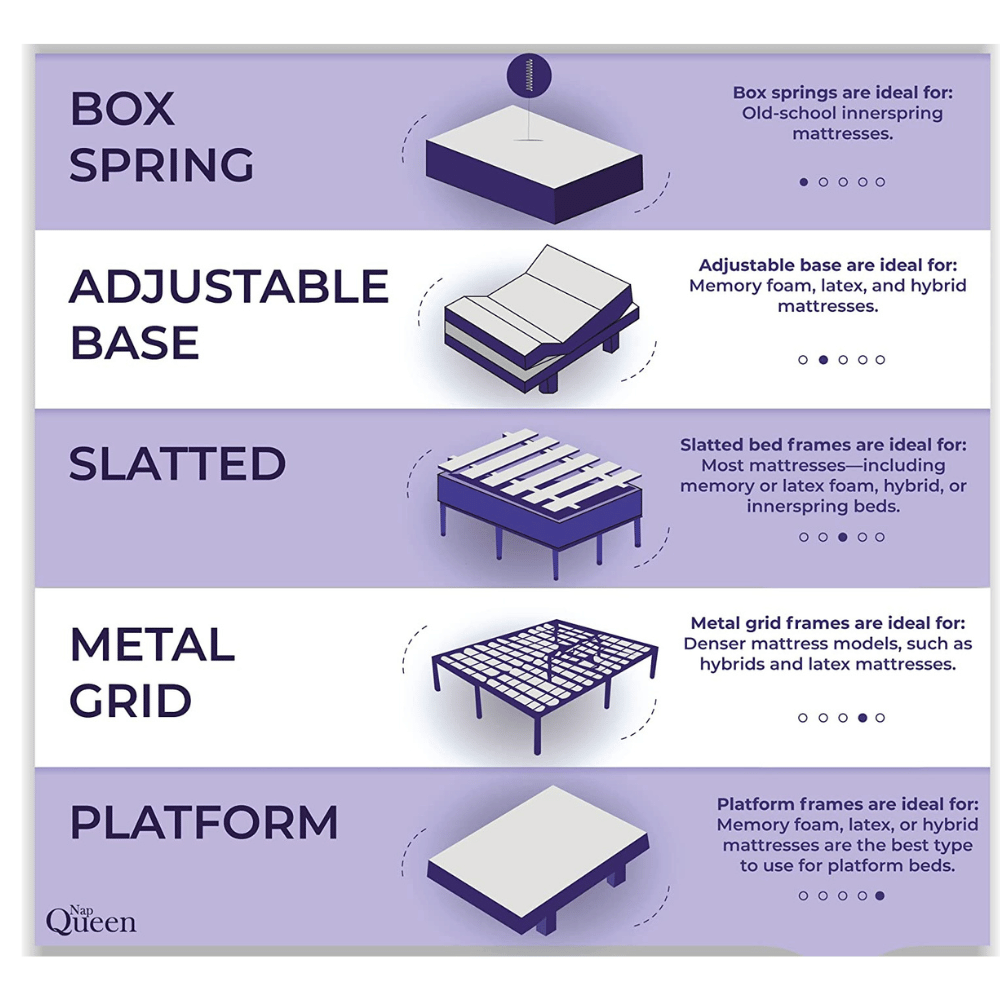 BOX SPRING

Box springs are ideal for: Old-school innerspring mattresses.

ADJUSTABLE BASE

Adjustable base are ideal for: Memory foam, latex, and hybrid mattresses.

SLATTED

Slatted bed frames are ideal for: Most mattresses—including memory or latex foam, hybrid, or innerspring beds.

METAL GRID

Metal grid frames are ideal for: Denser mattress models, such as hybrids and latex mattresses.

PLATFORM

Platform frames are ideal for: Memory foam, latex, or hybrid mattresses are the best type to use for platform beds.

Nap Queen