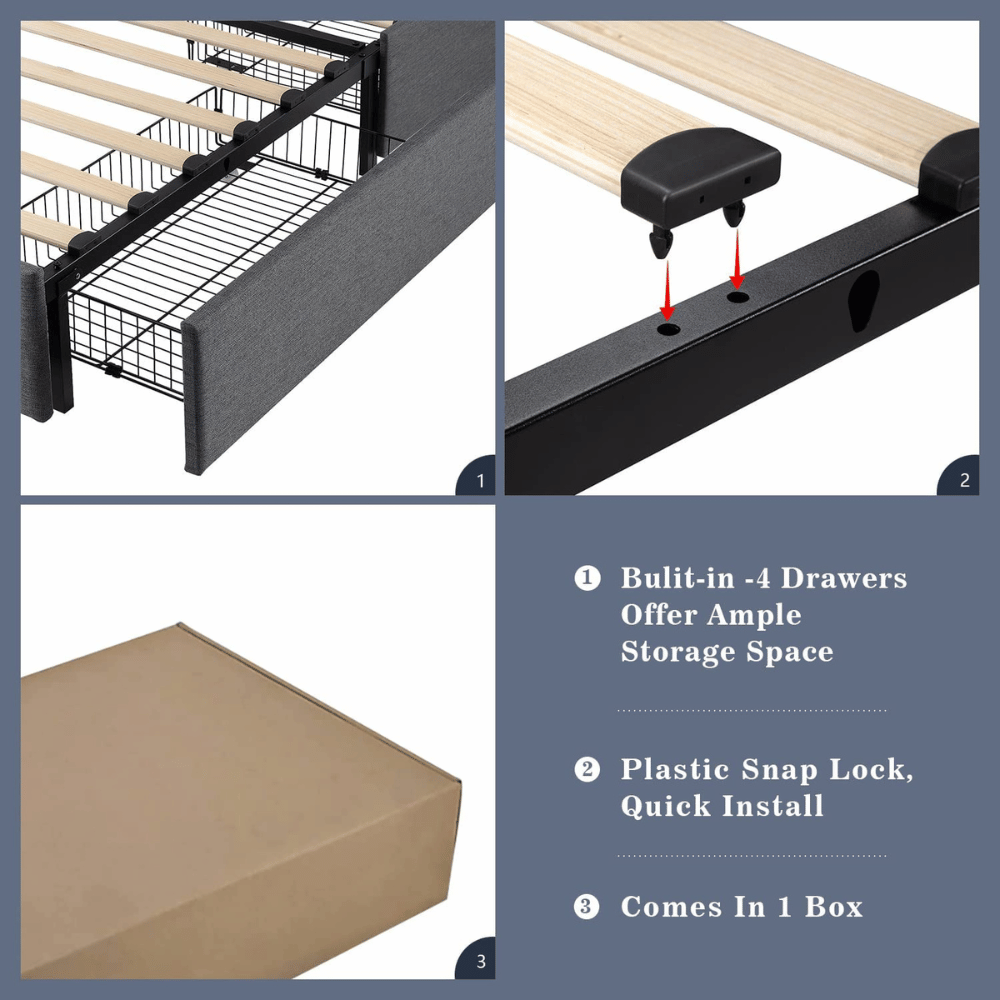 1

2

3

❶ Bulit-in -4 Drawers Offer Ample Storage Space

❷ Plastic Snap Lock, Quick Install

❸ Comes In 1 Box