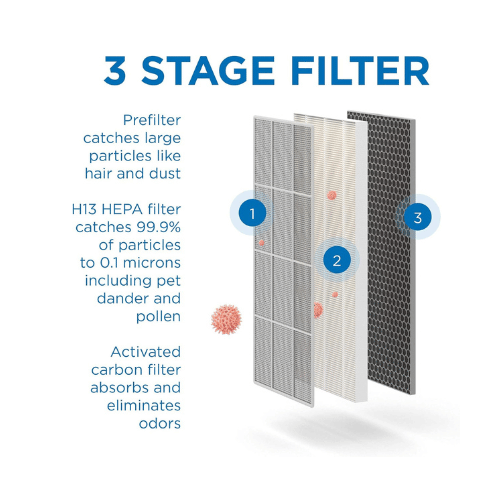 3 STAGE FILTER

Prefilter catches large particles like hair and dust

H13 HEPA filter catches 99.9% of particles to 0.1 microns including pet dander and pollen

Activated carbon filter absorbs and eliminates odors

1

2

3