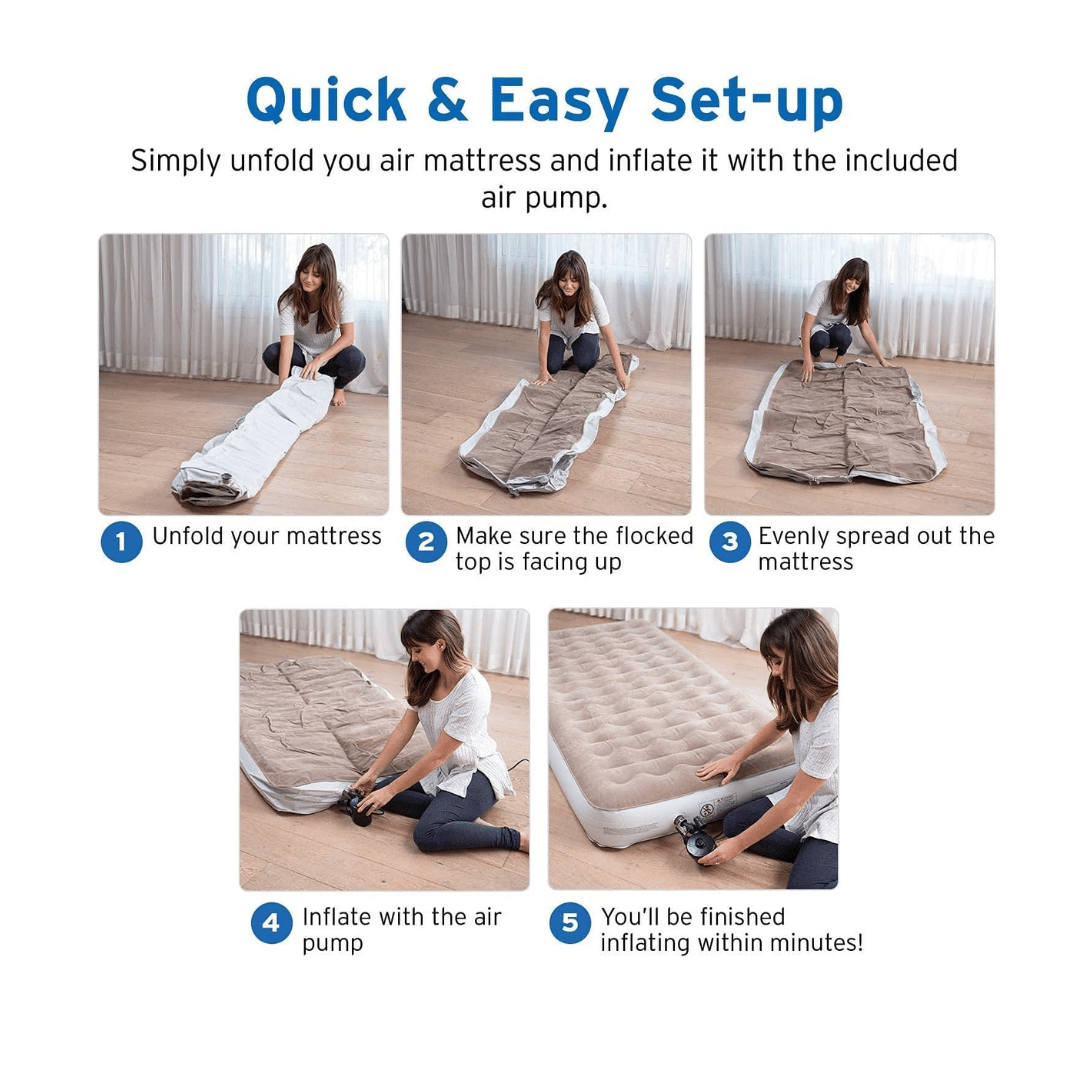 Quick & Easy Set-up

Simply unfold you air mattress and inflate it with the included air pump.

1 Unfold your mattress

2 Make sure the flocked top is facing up

3 Evenly spread out the mattress

4 Inflate with the air pump

5 You'll be finished inflating within minutes!