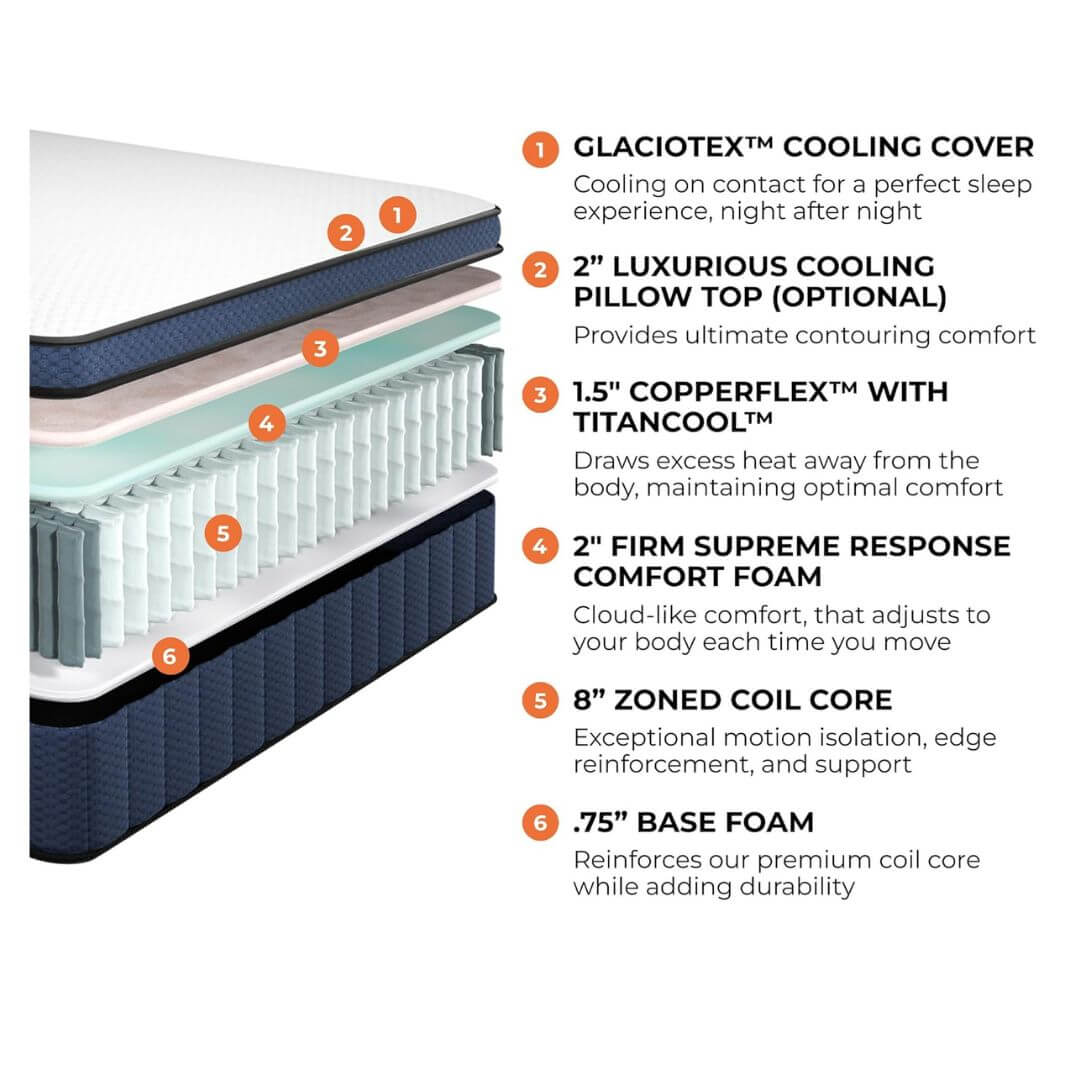 2
1
3
4
5
6

1 GLACIOTEX™ COOLING COVER
Cooling on contact for a perfect sleep experience, night after night

2 2” LUXURIOUS COOLING PILLOW TOP (OPTIONAL)
Provides ultimate contouring comfort

3 1.5" COPPERFLEX™ WITH TITANCOOL™
Draws excess heat away from the body, maintaining optimal comfort

4 2" FIRM SUPREME RESPONSE COMFORT FOAM
Cloud-like comfort, that adjusts to your body each time you move

5 8” ZONED COIL CORE
Exceptional motion isolation, edge reinforcement, and support

6 .75” BASE FOAM
Reinforces our premium coil core while adding durability