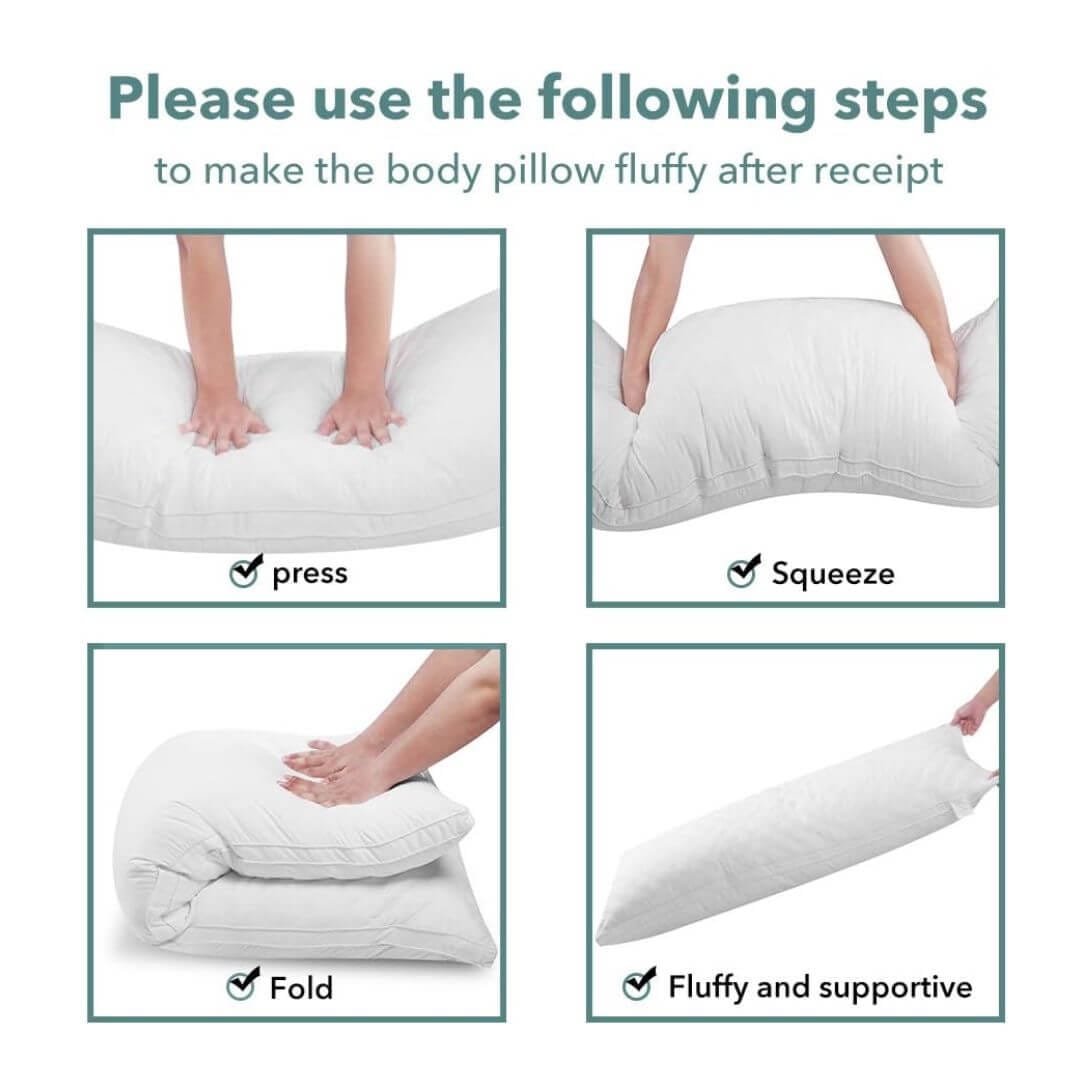 Please use the following steps

to make the body pillow fluffy after receipt

press

Squeeze

Fold

Fluffy and supportive