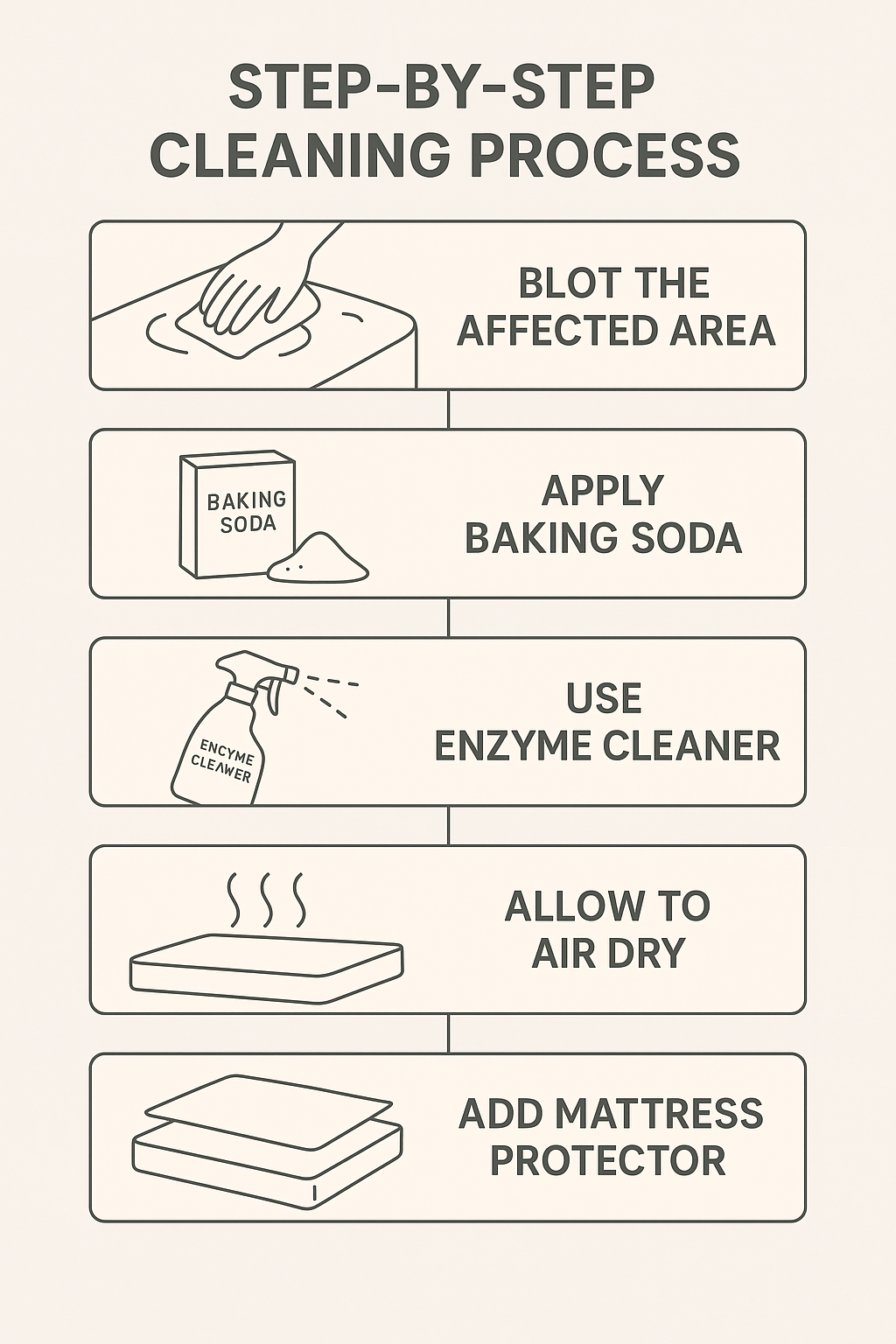 STEP-BY-STEP CLEANING PROCESS

BLOT THE AFFECTED AREA

BAKING SODA

APPLY BAKING SODA

ENCYME CLEAWER

USE ENZYME CLEANER

ALLOW TO AIR DRY

ADD MATTRESS PROTECTOR