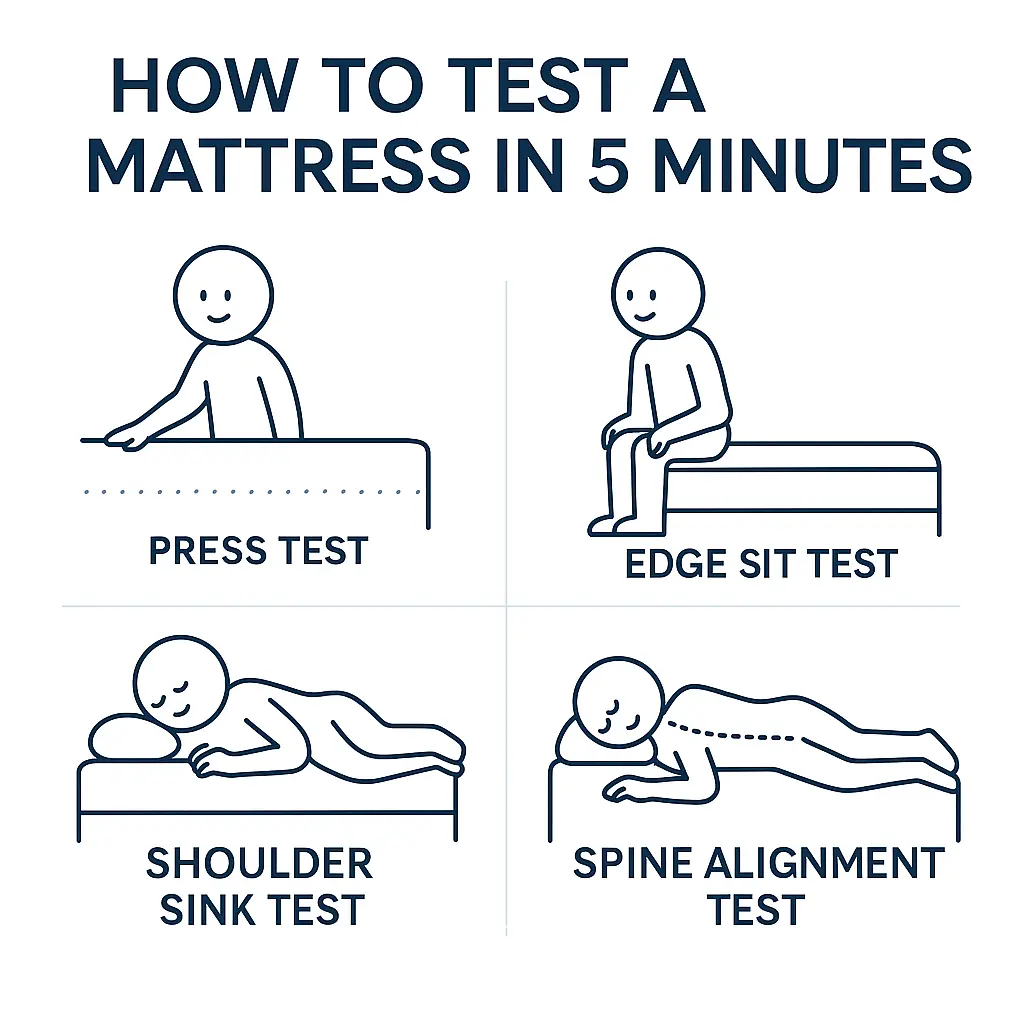 HOW TO TEST A MATTRESS IN 5 MINUTES

PRESS TEST

EDGE SIT TEST

SHOULDER SINK TEST

SPINE ALIGNMENT TEST