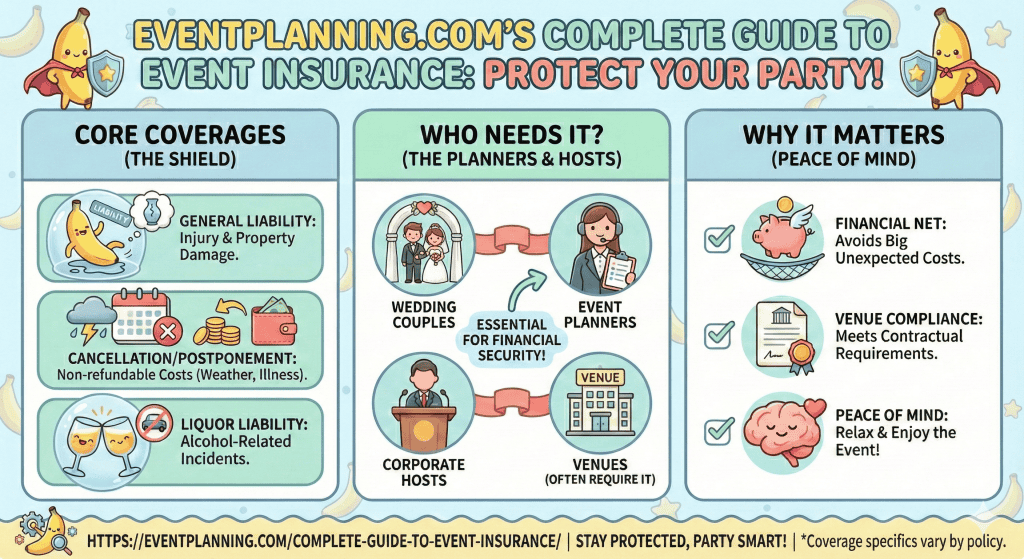 EVENTPLANNING.COM'S COMPLETE GUIDE TO EVENT INSURANCE: PROTECT YOUR PARTY!

CORE COVERAGES
(THE SHIELD)

LIABILITY

GENERAL LIABILITY: Injury & Property Damage.

CANCELLATION/POSTPONEMENT: Non-refundable Costs (Weather, Illness).

LIQUOR LIABILITY: Alcohol-Related Incidents.

WHO NEEDS IT?
(THE PLANNERS & HOSTS)

WEDDING COUPLES

EVENT PLANNERS

ESSENTIAL FOR FINANCIAL SECURITY!

CORPORATE HOSTS

VENUE

VENUES (OFTEN REQUIRE IT)

WHY IT MATTERS
(PEACE OF MIND)

FINANCIAL NET: Avoids Big Unexpected Costs.

VENUE COMPLIANCE: Meets Contractual Requirements.

PEACE OF MIND: Relax & Enjoy the Event!

HTTPS://EVENTPLANNING.COM/COMPLETE-GUIDE-TO-EVENT-INSURANCE/ | STAY PROTECTED, PARTY SMART! | *Coverage specifics vary by policy.