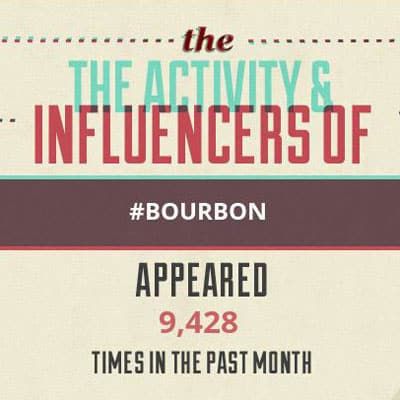 the
THE ACTIVITY &
INFLUENCERS OF

#BOURBON

APPEARED
9,428
TIMES IN THE PAST MONTH