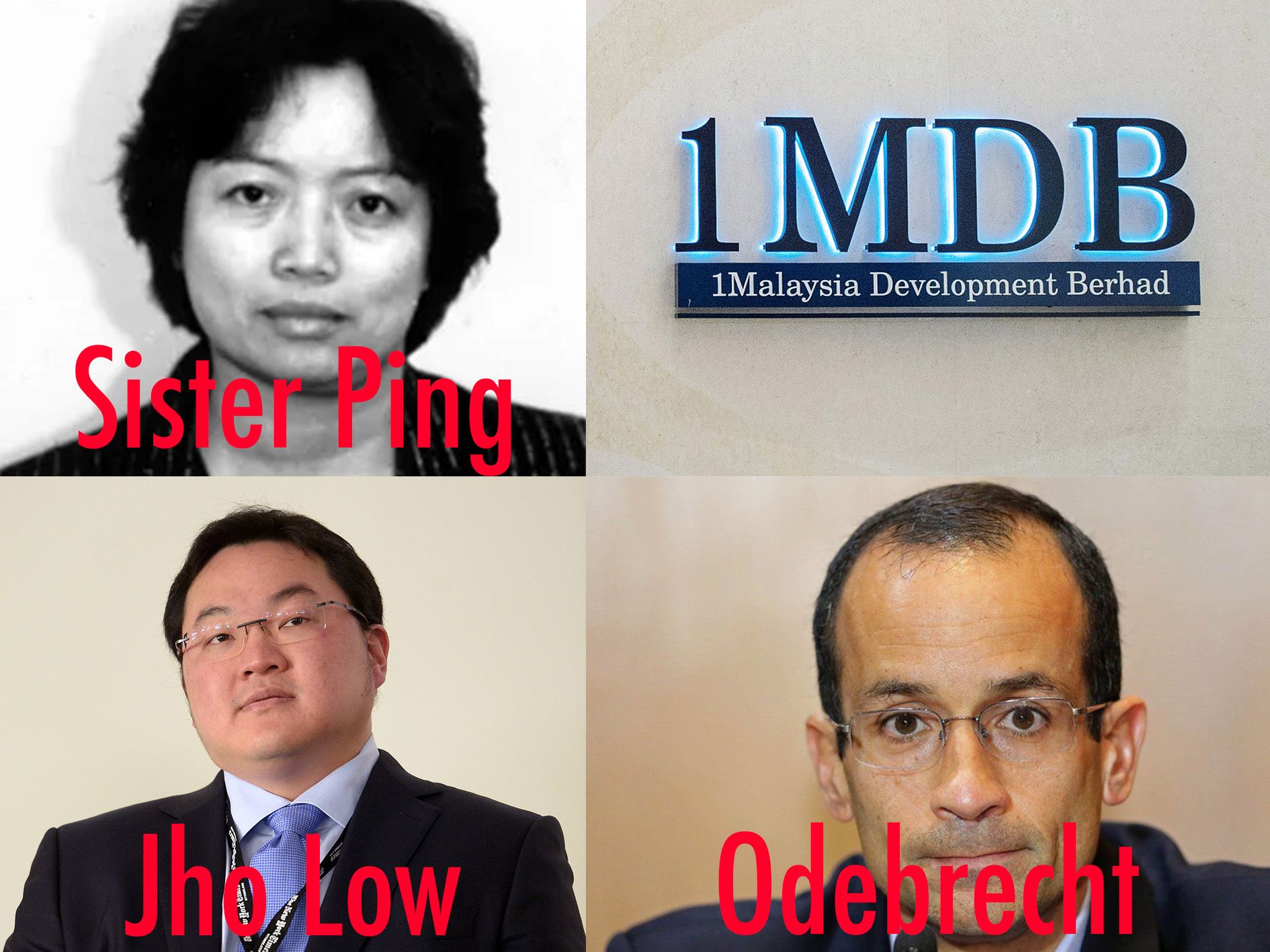 Sister Ping

1MDB
1Malaysia Development Berhad

Jho Low

Odebrecht