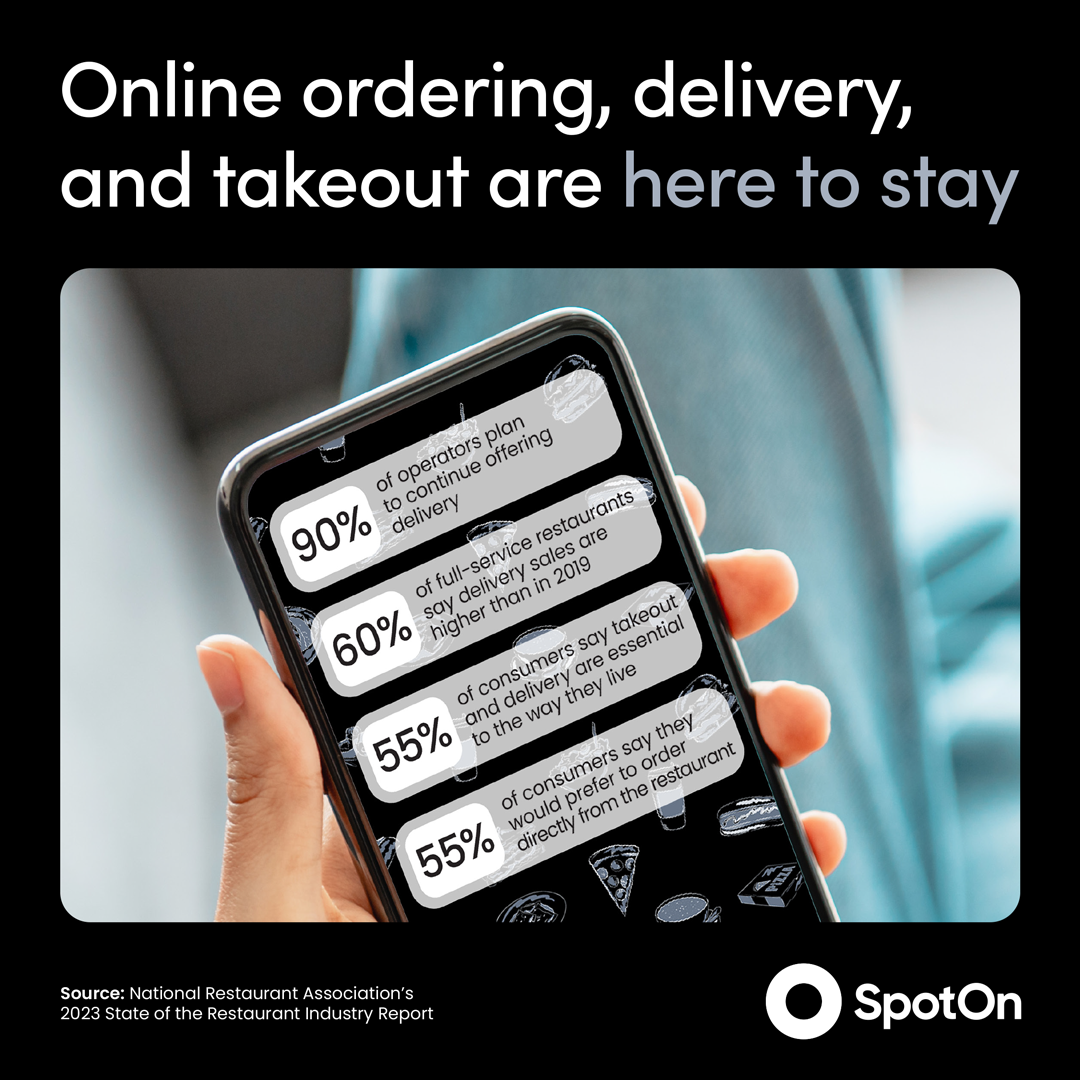 Online ordering, delivery, and takeout are here to stay

90% of operators plan to continue offering delivery

60% of full-service restaurants say delivery sales are higher than in 2019

55% of consumers say takeout and delivery are essential to the way they live

55% of consumers say they would prefer to order directly from the restaurant

PIZZA

Source: National Restaurant Association's 2023 State of the Restaurant Industry Report

SpotOn