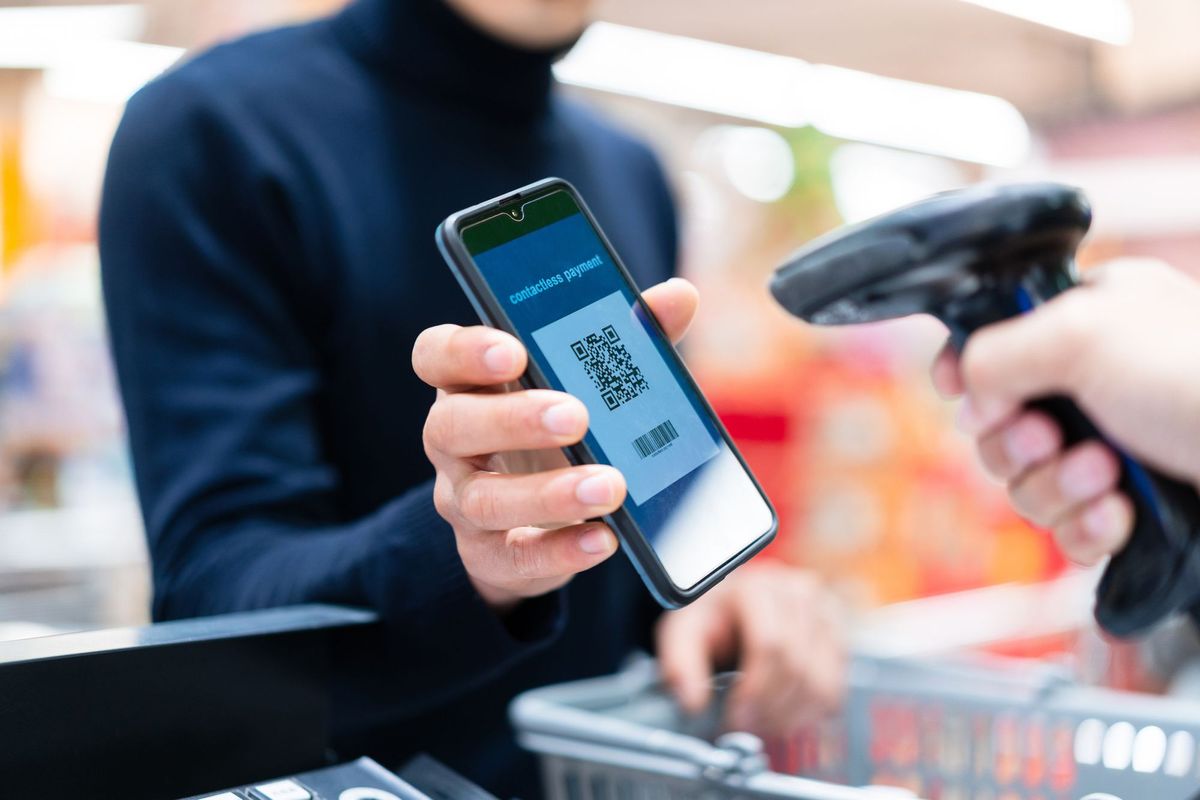 contactless payment