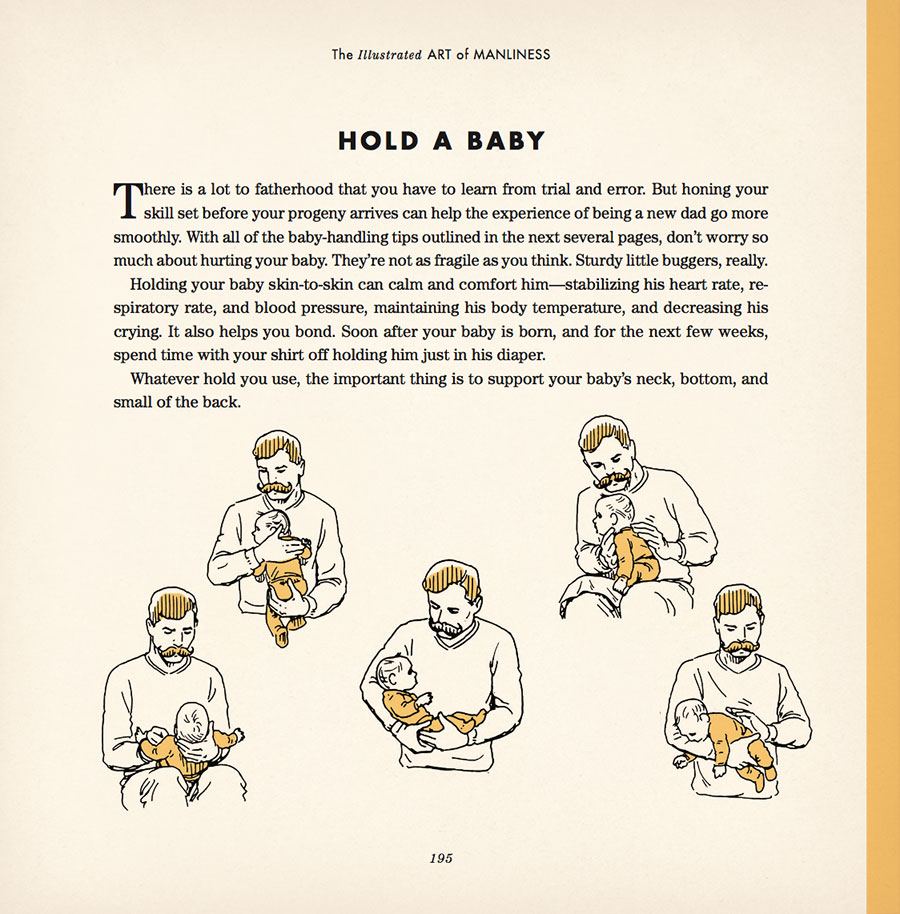 The Illustrated ART of MANLINESS

HOLD A BABY

There is a lot to fatherhood that you have to learn from trial and error. But honing your skill set before your progeny arrives can help the experience of being a new dad go more smoothly. With all of the baby-handling tips outlined in the next several pages, don't worry so much about hurting your baby. They're not as fragile as you think. Sturdy little buggers, really.

Holding your baby skin-to-skin can calm and comfort him—stabilizing his heart rate, respiratory rate, and blood pressure, maintaining his body temperature, and decreasing his crying. It also helps you bond. Soon after your baby is born, and for the next few weeks, spend time with your shirt off holding him just in his diaper.

Whatever hold you use, the important thing is to support your baby's neck, bottom, and small of the back.

195