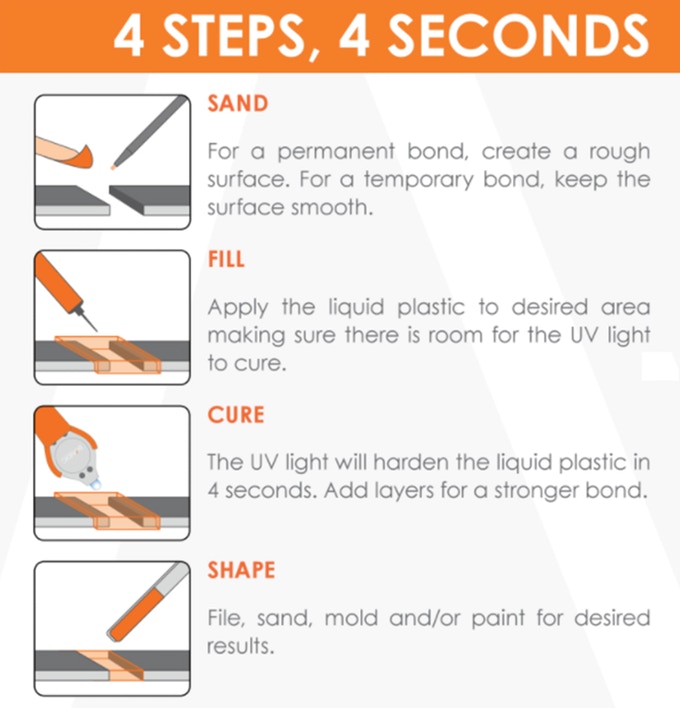 4 STEPS, 4 SECONDS

SAND

For a permanent bond, create a rough surface. For a temporary bond, keep the surface smooth.

FILL

Apply the liquid plastic to desired area making sure there is room for the UV light to cure.

CURE

The UV light will harden the liquid plastic in 4 seconds. Add layers for a stronger bond.

SHAPE

File, sand, mold and/or paint for desired results.