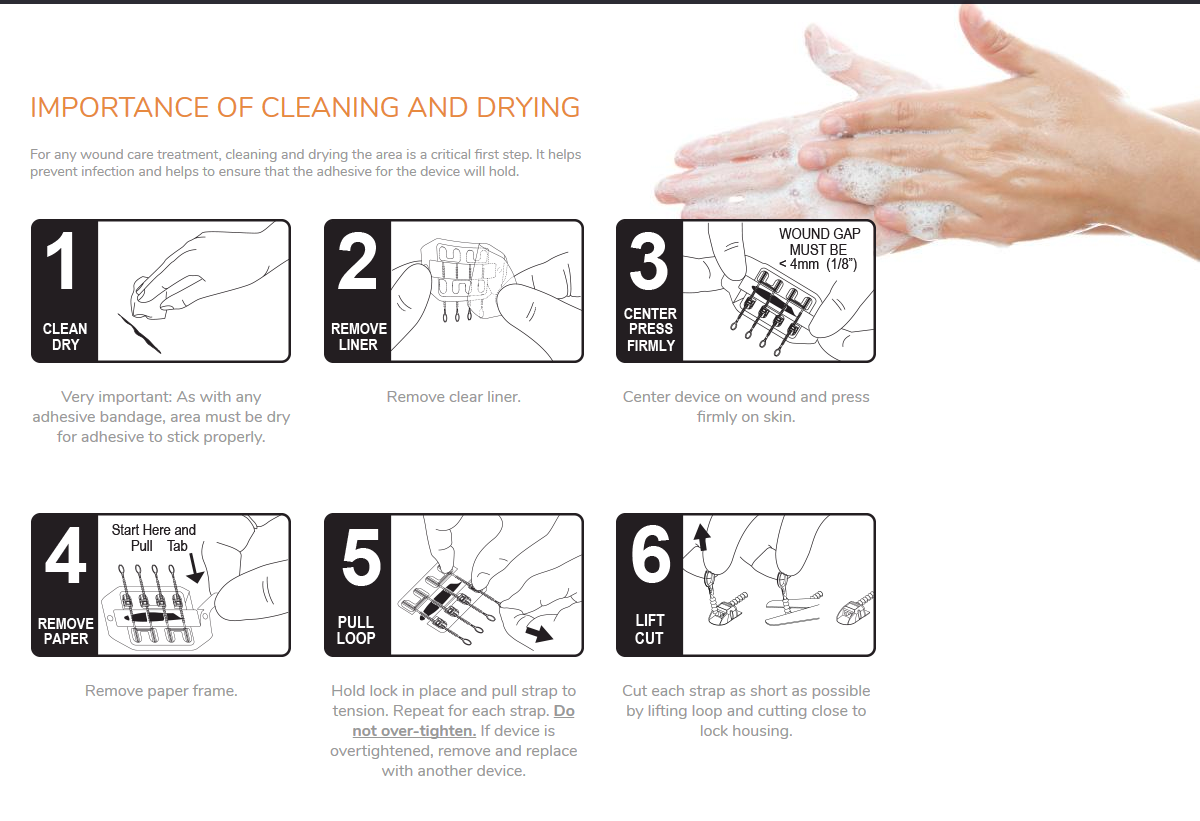 IMPORTANCE OF CLEANING AND DRYING

For any wound care treatment, cleaning and drying the area is a critical first step. It helps prevent infection and helps to ensure that the adhesive for the device will hold.

1
CLEAN DRY

Very important: As with any adhesive bandage, area must be dry for adhesive to stick properly.

2
REMOVE LINER

Remove clear liner.

3
CENTER PRESS FIRMLY
WOUND GAP MUST BE < 4mm (1/8")

Center device on wound and press firmly on skin.

4
REMOVE PAPER
Start Here and Pull Tab

Remove paper frame.

5
PULL LOOP

Hold lock in place and pull strap to tension. Repeat for each strap. Do not over-tighten. If device is overtightened, remove and replace with another device.

6
LIFT CUT

Cut each strap as short as possible by lifting loop and cutting close to lock housing.