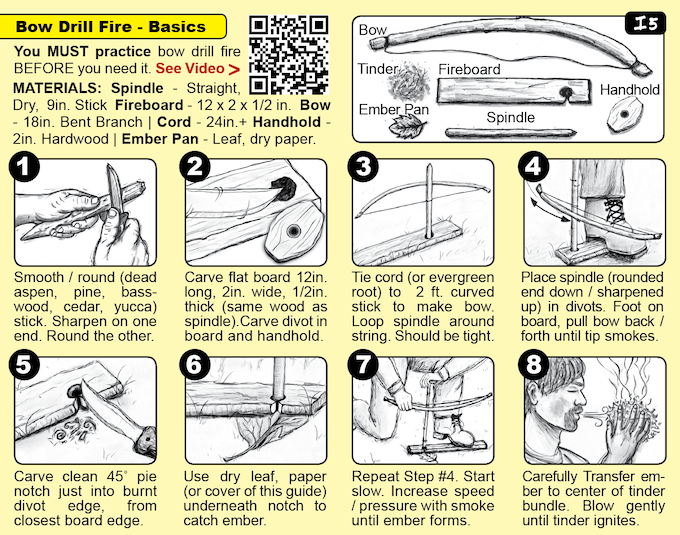 Bow Drill Fire - Basics

You MUST practice bow drill fire BEFORE you need it. See Video >

MATERIALS: Spindle - Straight, Dry, 9in. Stick Fireboard - 12 x 2 x 1/2 in. Bow - 18in. Bent Branch | Cord - 24in.+ Handhold - 2in. Hardwood | Ember Pan - Leaf, dry paper.

I5

Bow
Tinder
Fireboard
Handhold
Ember Pan
Spindle

1
Smooth / round (dead aspen, pine, basswood, cedar, yucca) stick. Sharpen on one end. Round the other.

2
Carve flat board 12in. long, 2in. wide, 1/2in. thick (same wood as spindle).Carve divot in board and handhold.

3
Tie cord (or evergreen root) to 2 ft. curved stick to make bow. Loop spindle around string. Should be tight.

4
Place spindle (rounded end down / sharpened up) in divots. Foot on board, pull bow back / forth until tip smokes.

5
Carve clean 45° pie notch just into burnt divot edge, from closest board edge.

6
Use dry leaf, paper (or cover of this guide) underneath notch to catch ember.

7
Repeat Step #4. Start slow. Increase speed / pressure with smoke until ember forms.

8
Carefully Transfer ember to center of tinder bundle. Blow gently until tinder ignites.